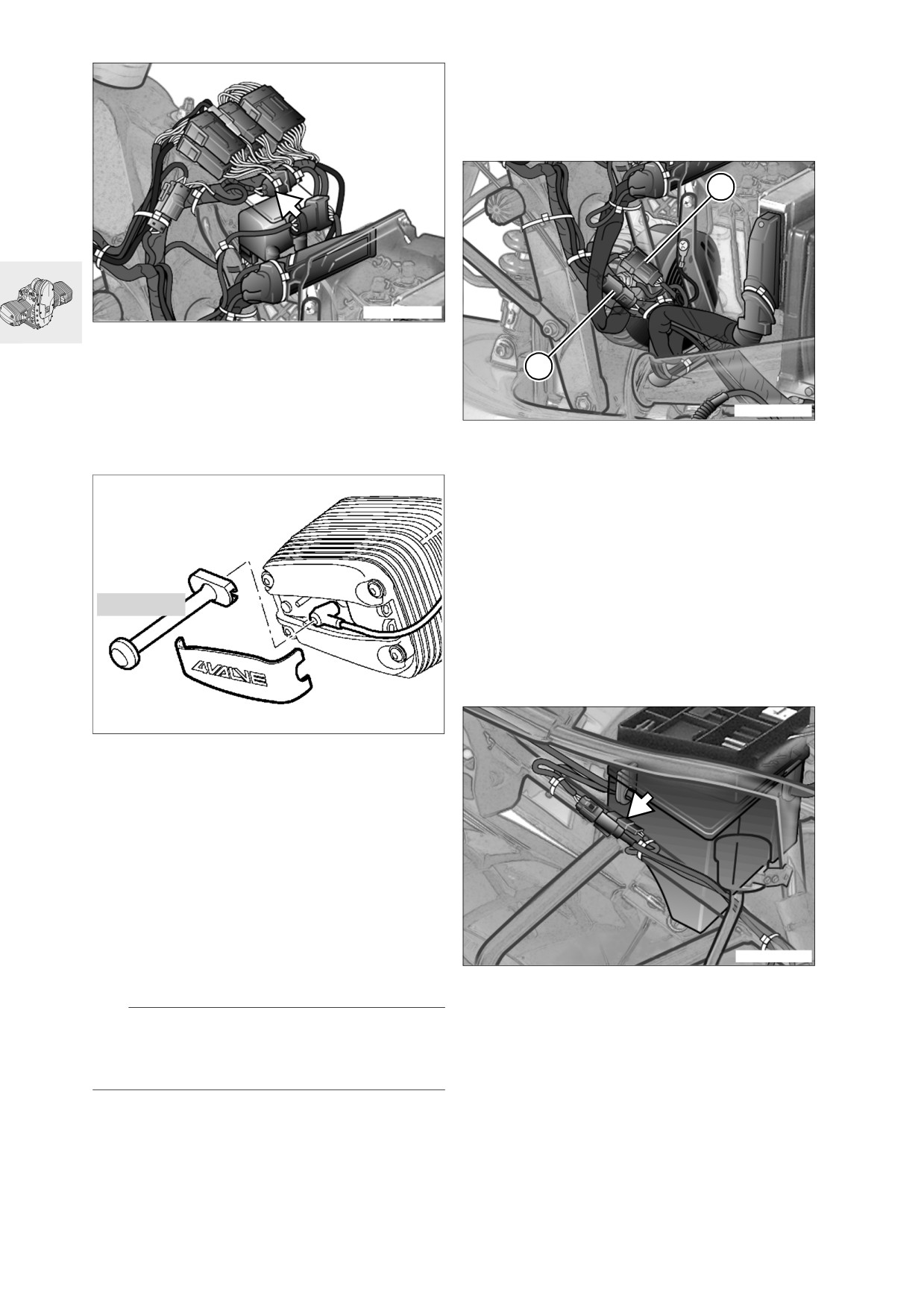 4VALVE