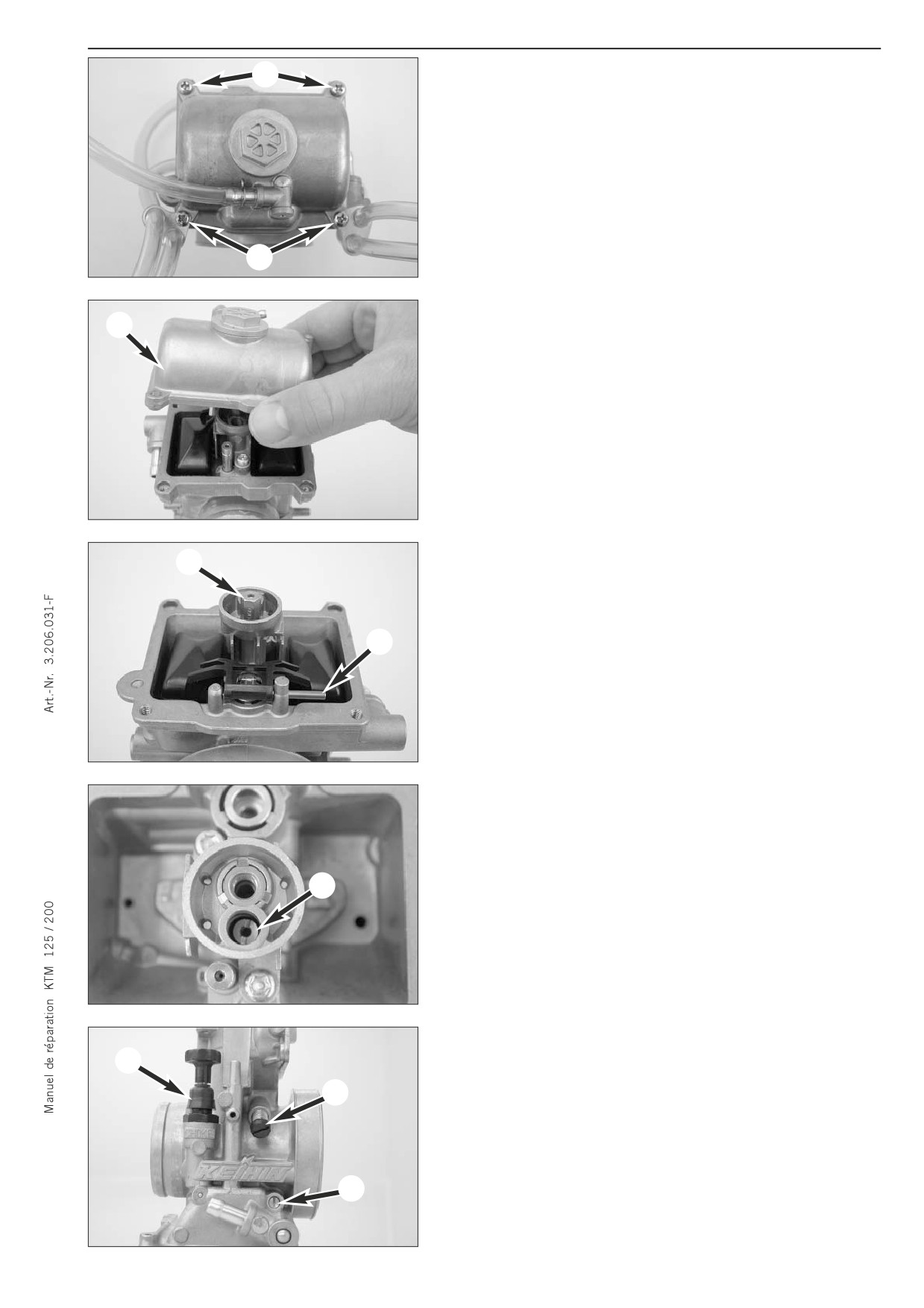 Art.-Nr. 3.206.031-F

Manuel de réparation KTM 125 / 200

CHOKE

KEIHIN