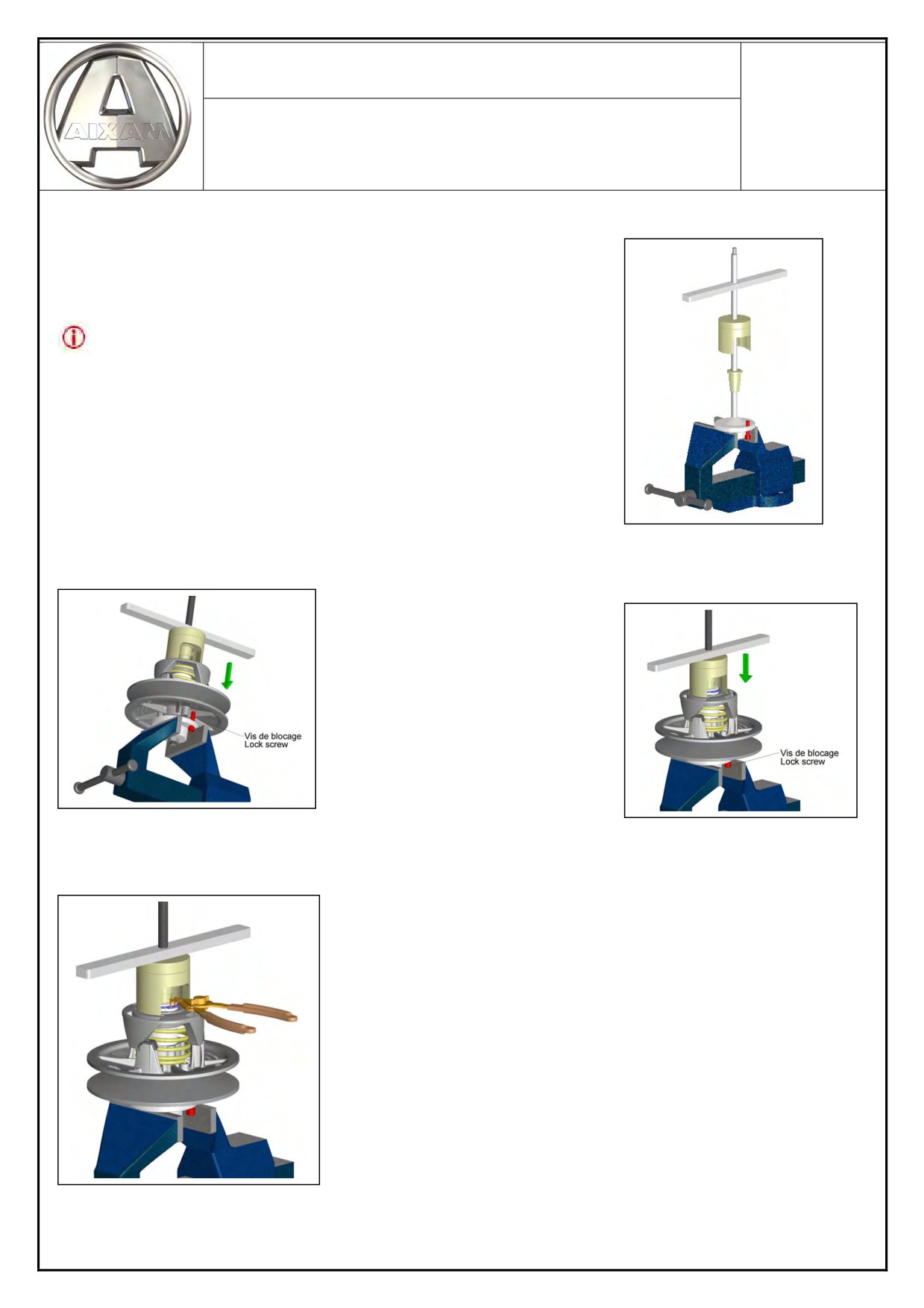 AIXAM

Vis de blocage
Lock screw

Vis de blocage
Lock screw