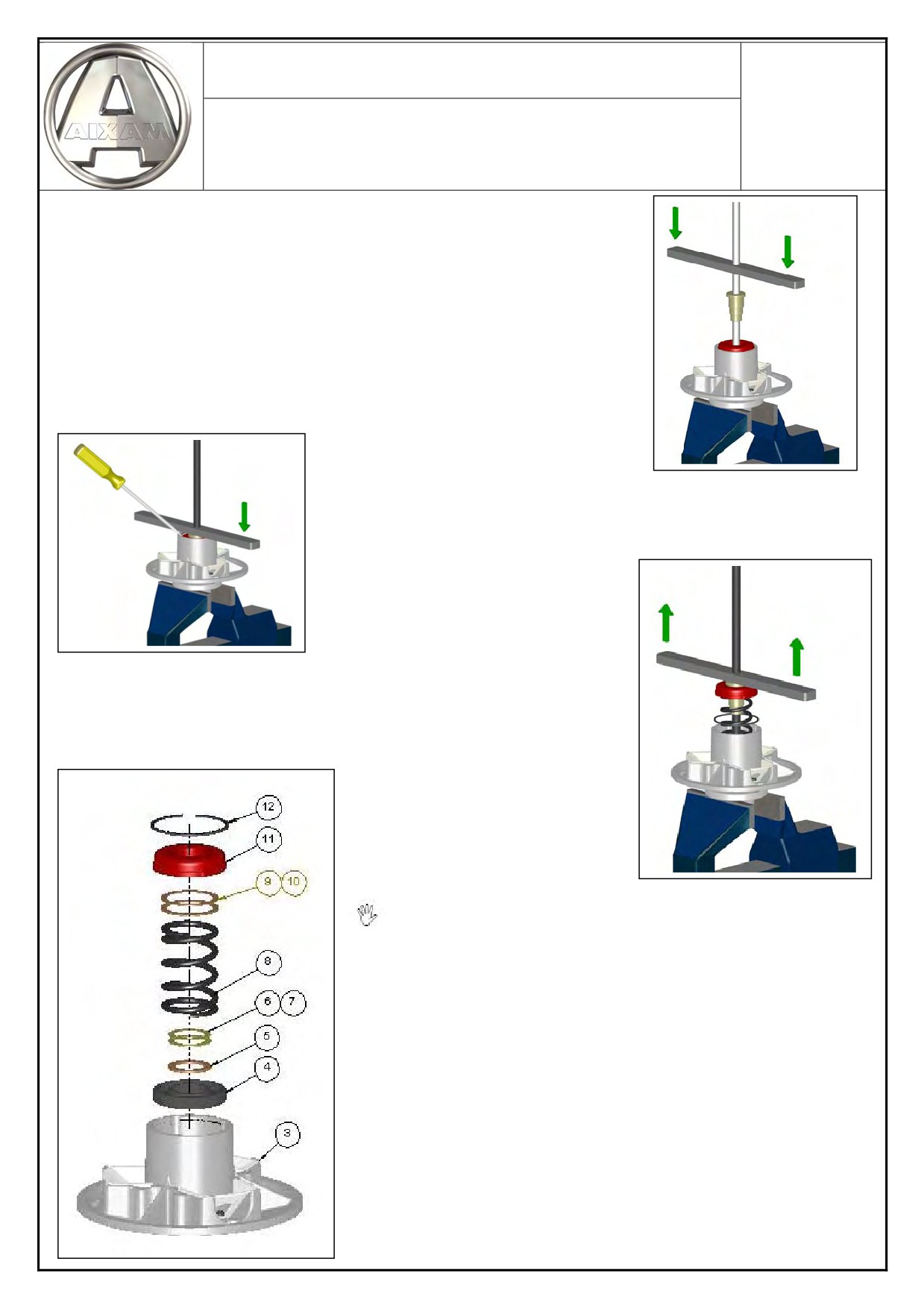 AIXAM

12
11
9
10
8
6
7
5
4
3