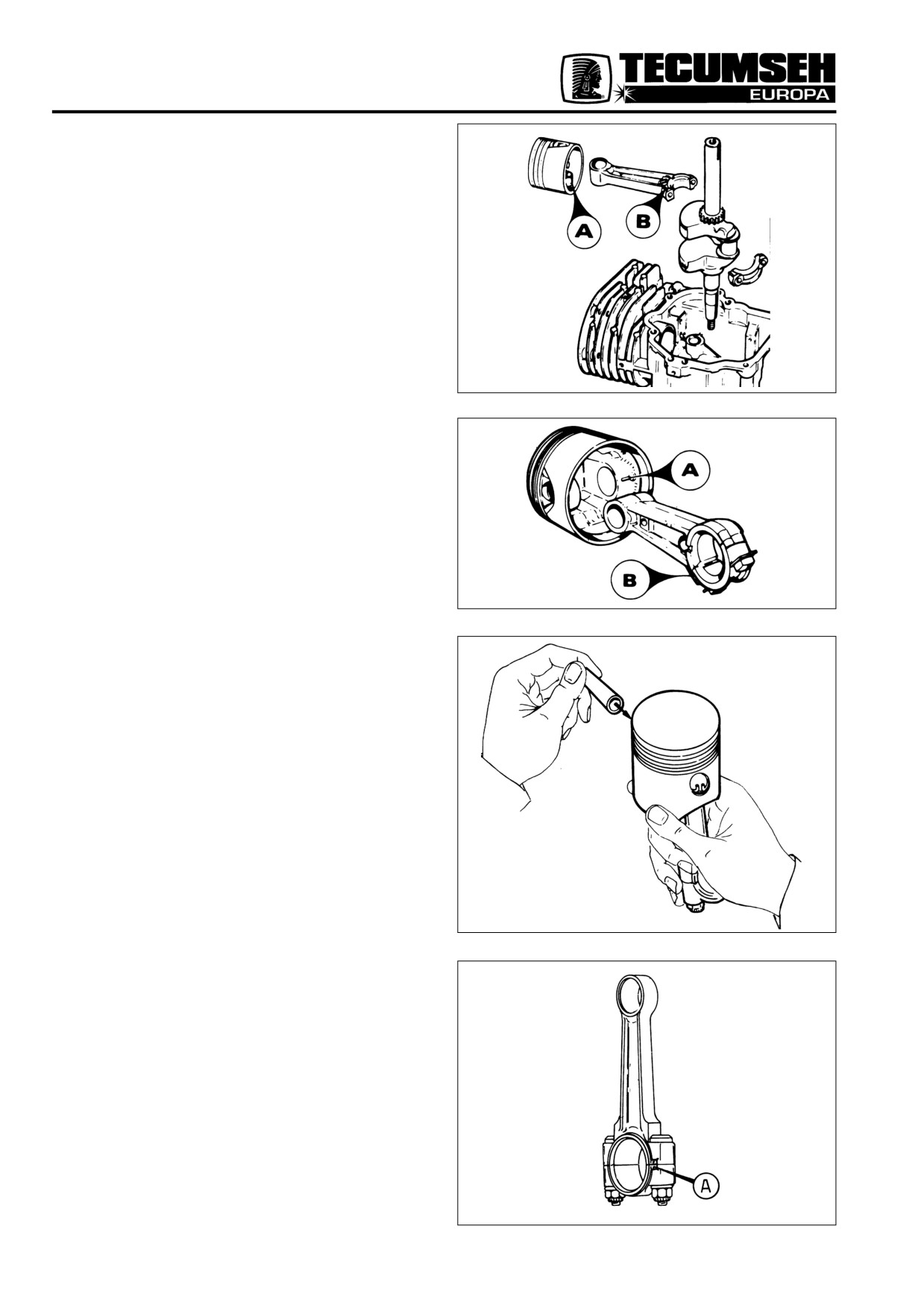 TECUMSEH
EUROPA

A
B

A
B

A