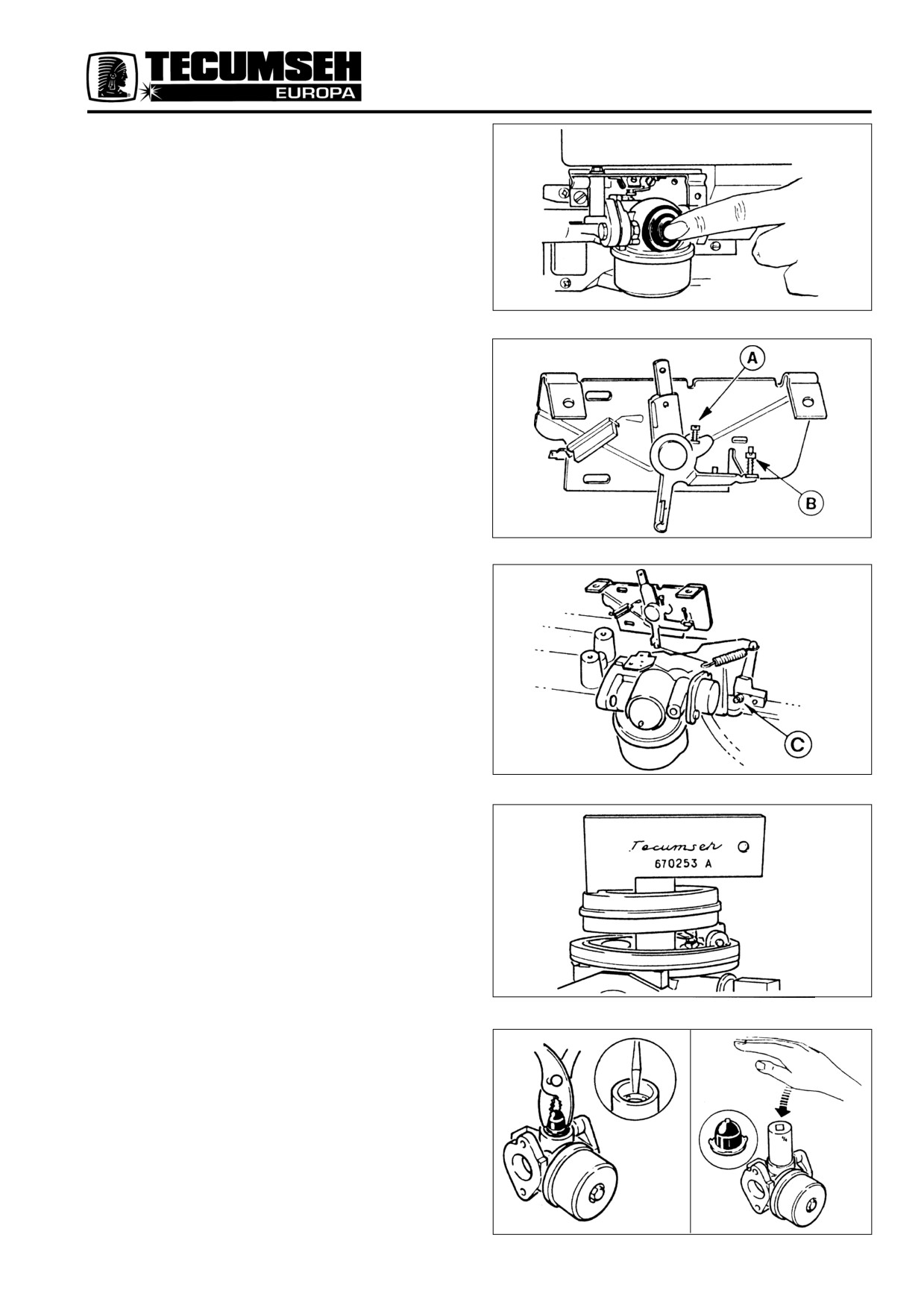 TECUMSEH
EUROPA

A

B

C

Tecumseh
670253 A