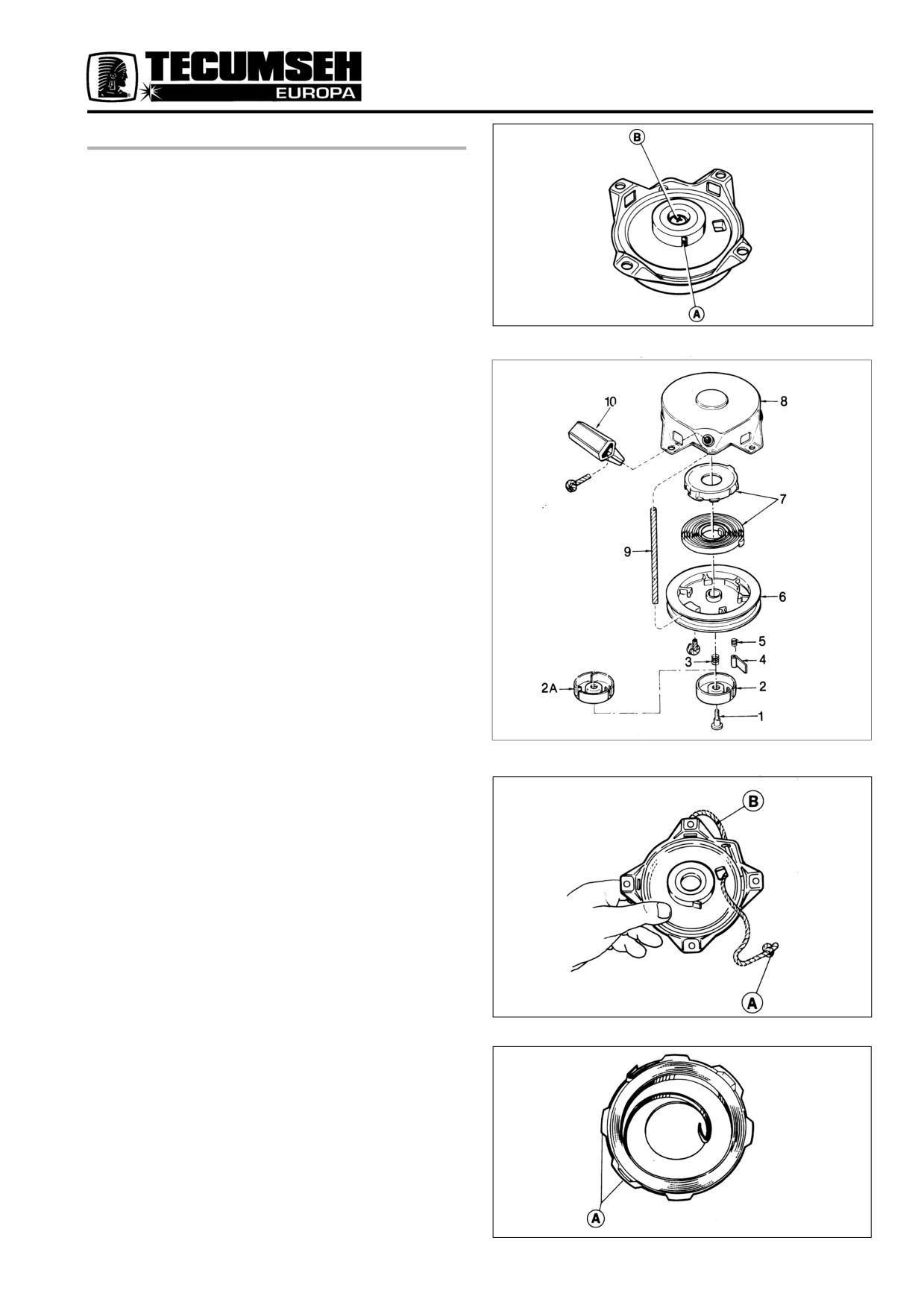 TECUMSEH
EUROPA

B
A

10
8
7
9
6
5
3
4
2A
2
1

B
A

A