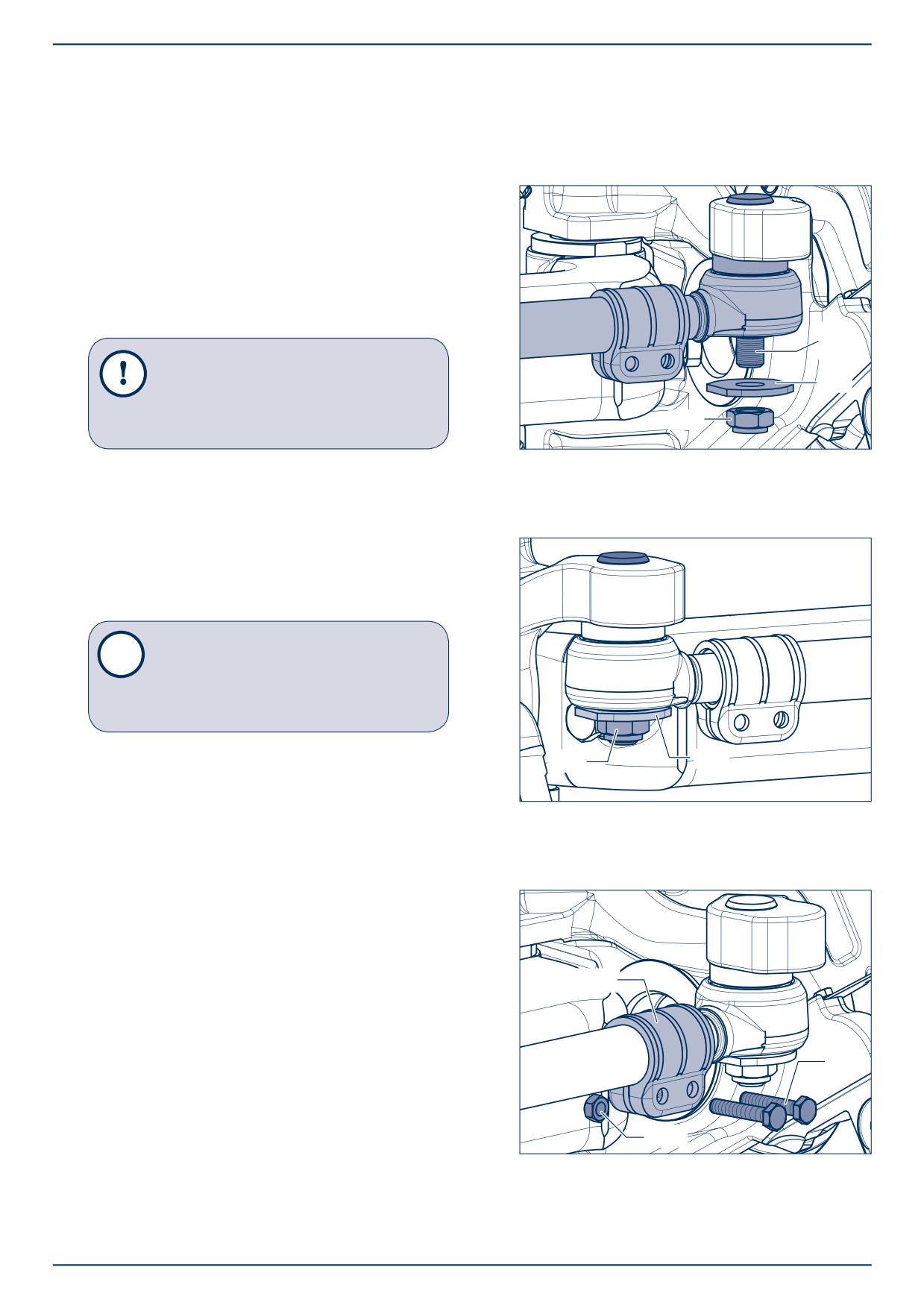 !