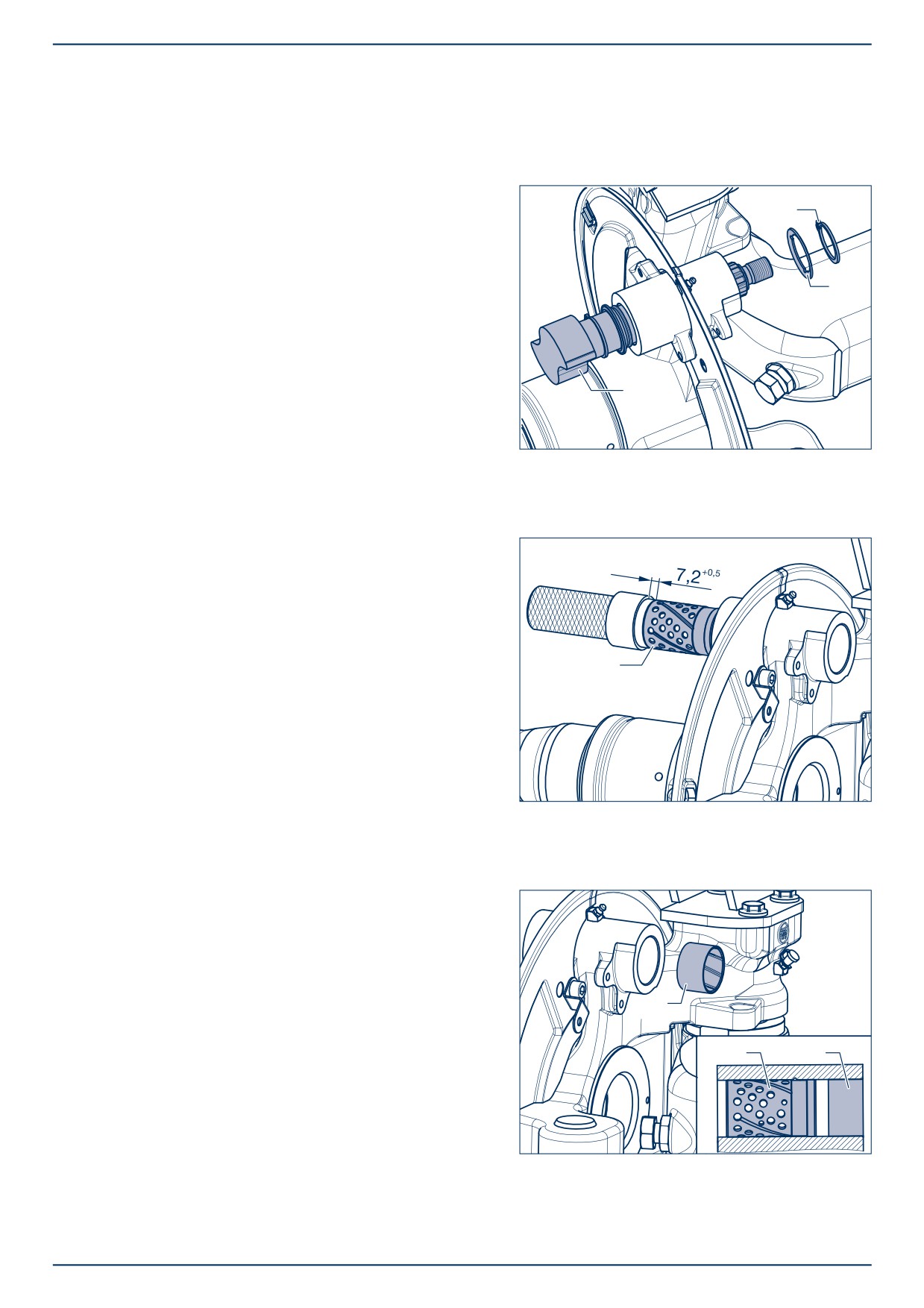 $7,2^{+0,5}$