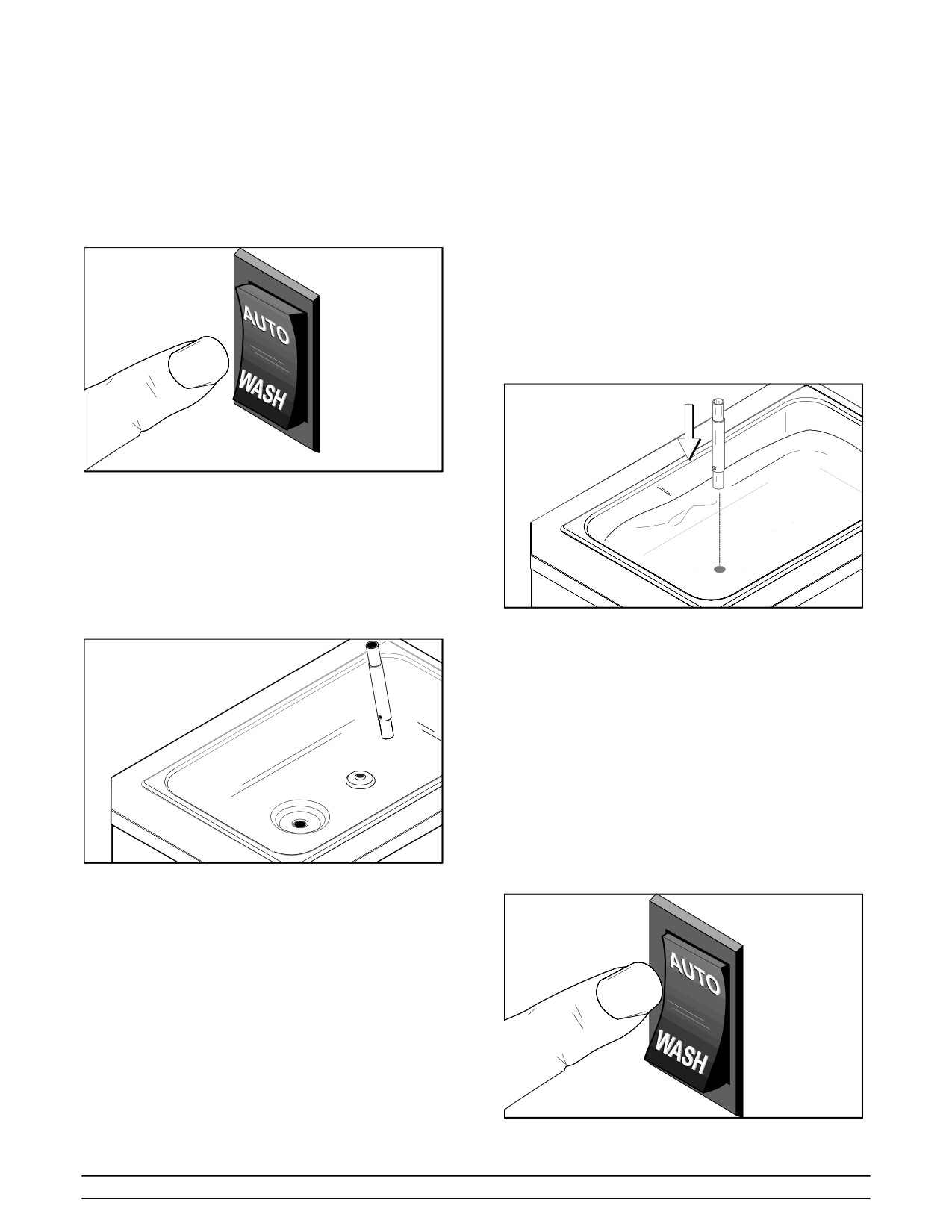 AUTO
WASH

AUTO
WASH