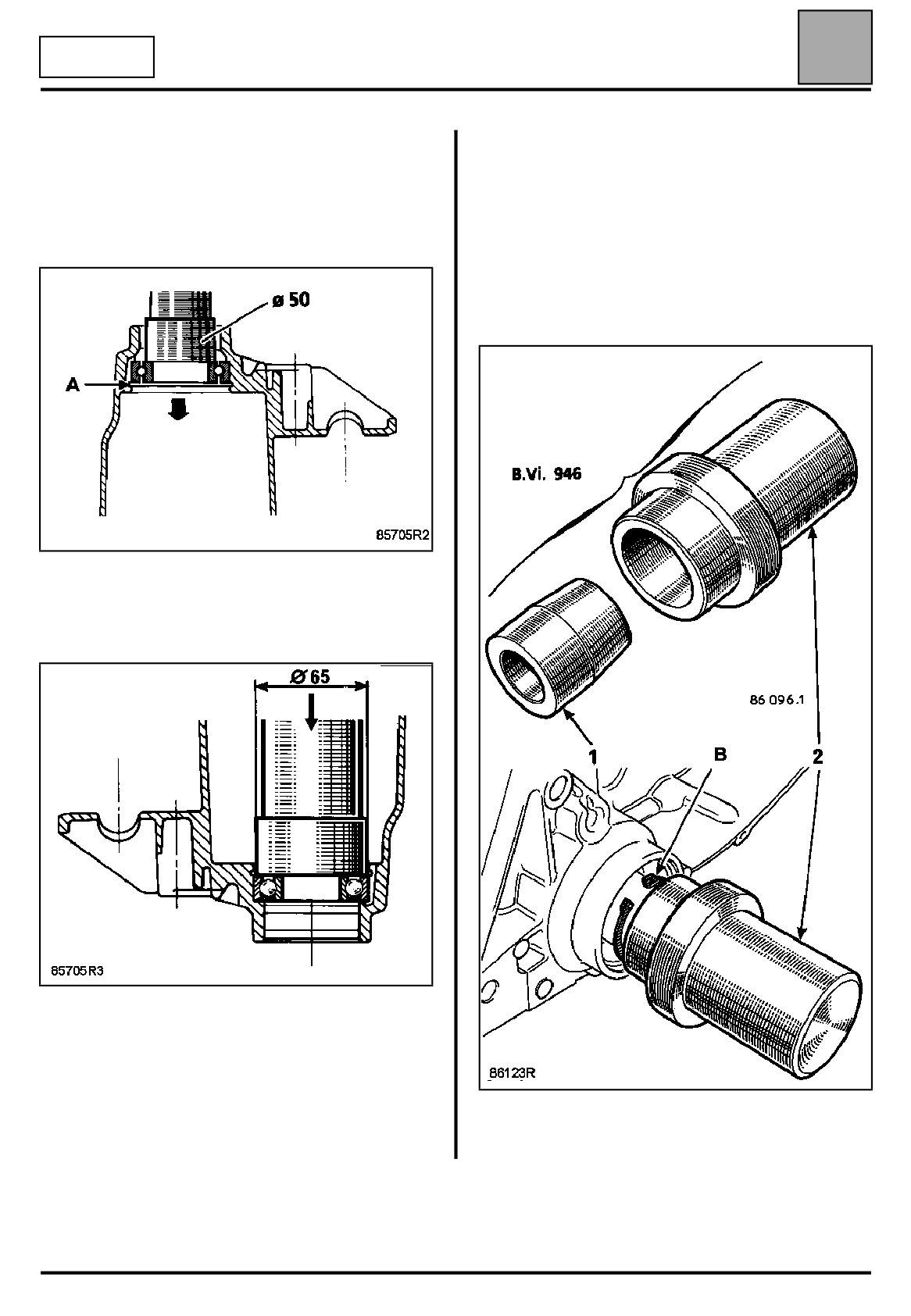 ø 50

A

85705R2

Ø 65

85705R3

B.Vi. 946

86 096.1

1

B

2

86123R