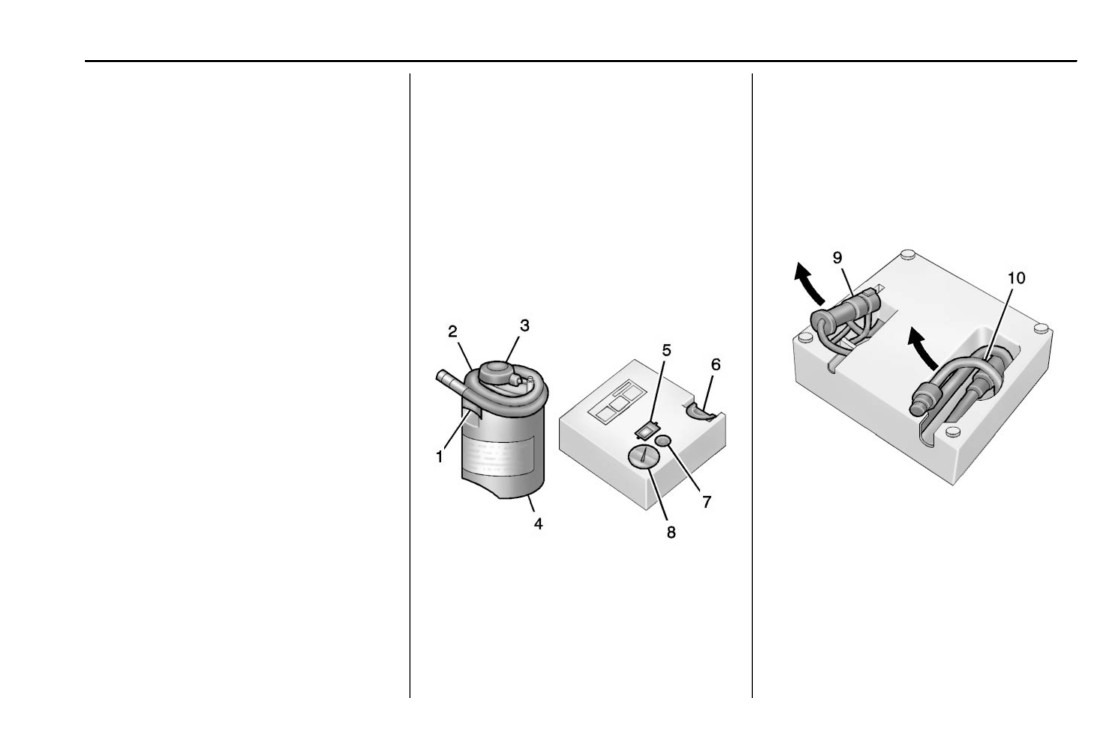 2
3
1
4
5
6
7
8
9
10