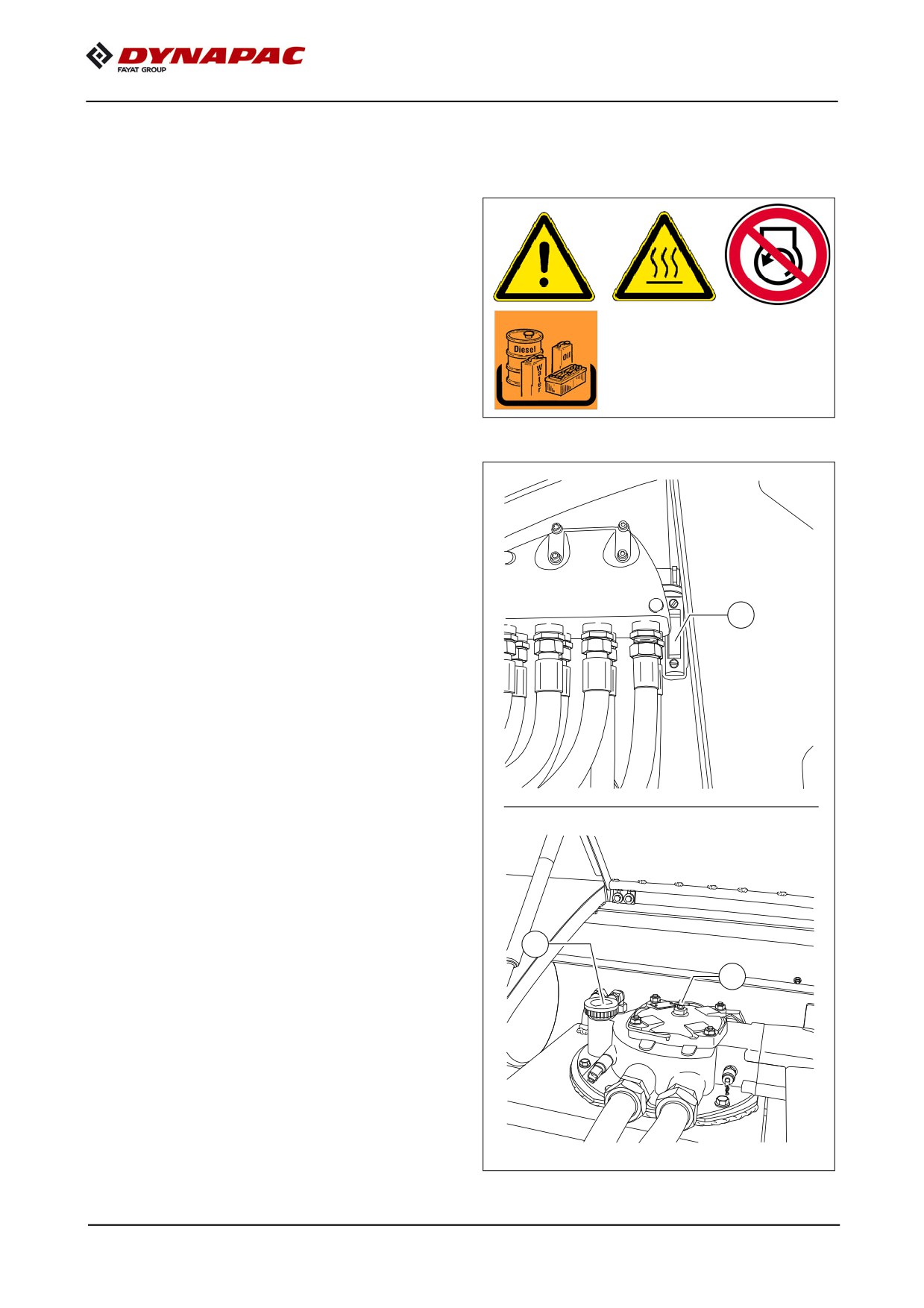 DYNAPAC
FAYAT GROUP

Diesel
Oil
Water