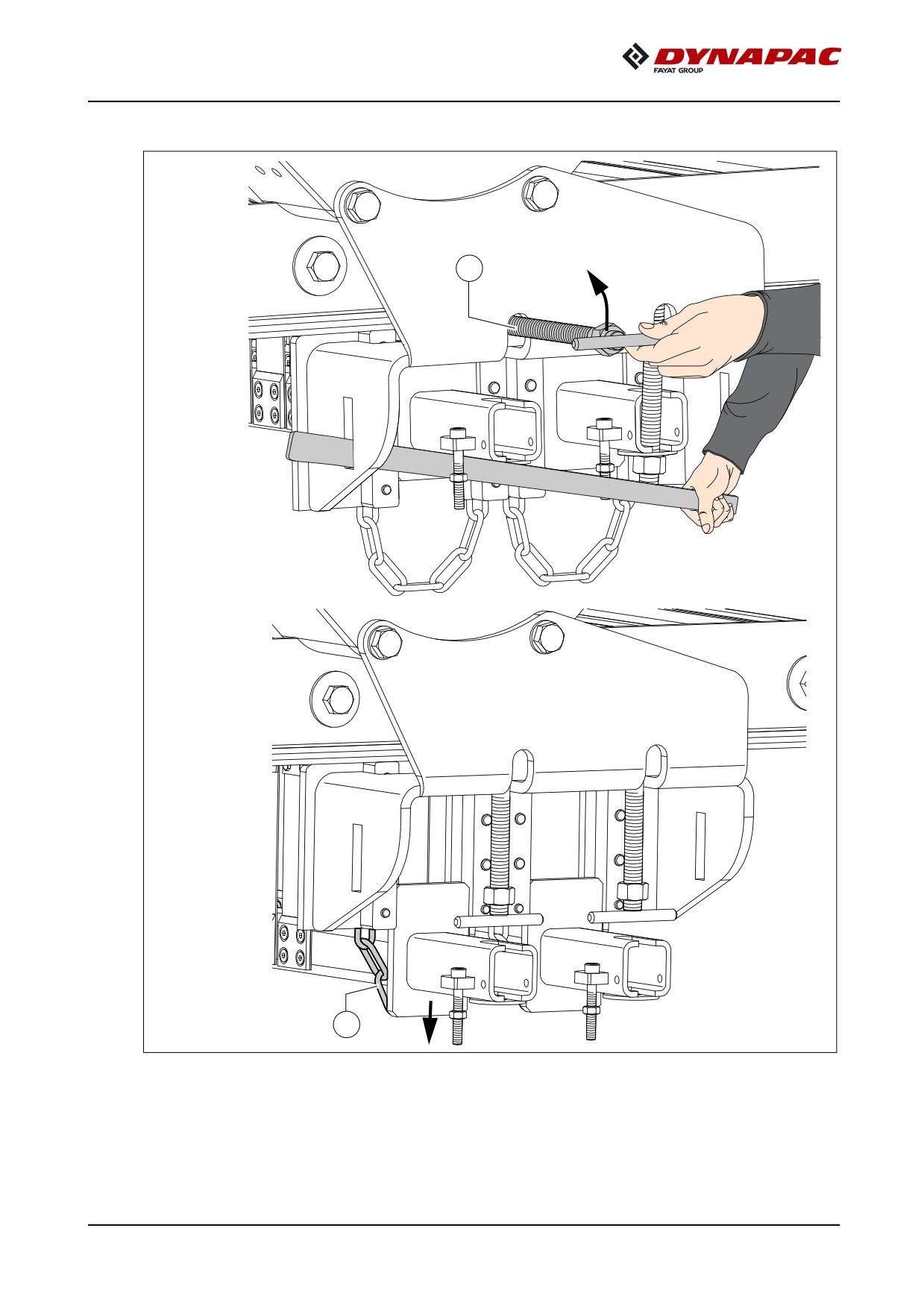 DYNAPAC
FAYAT GROUP