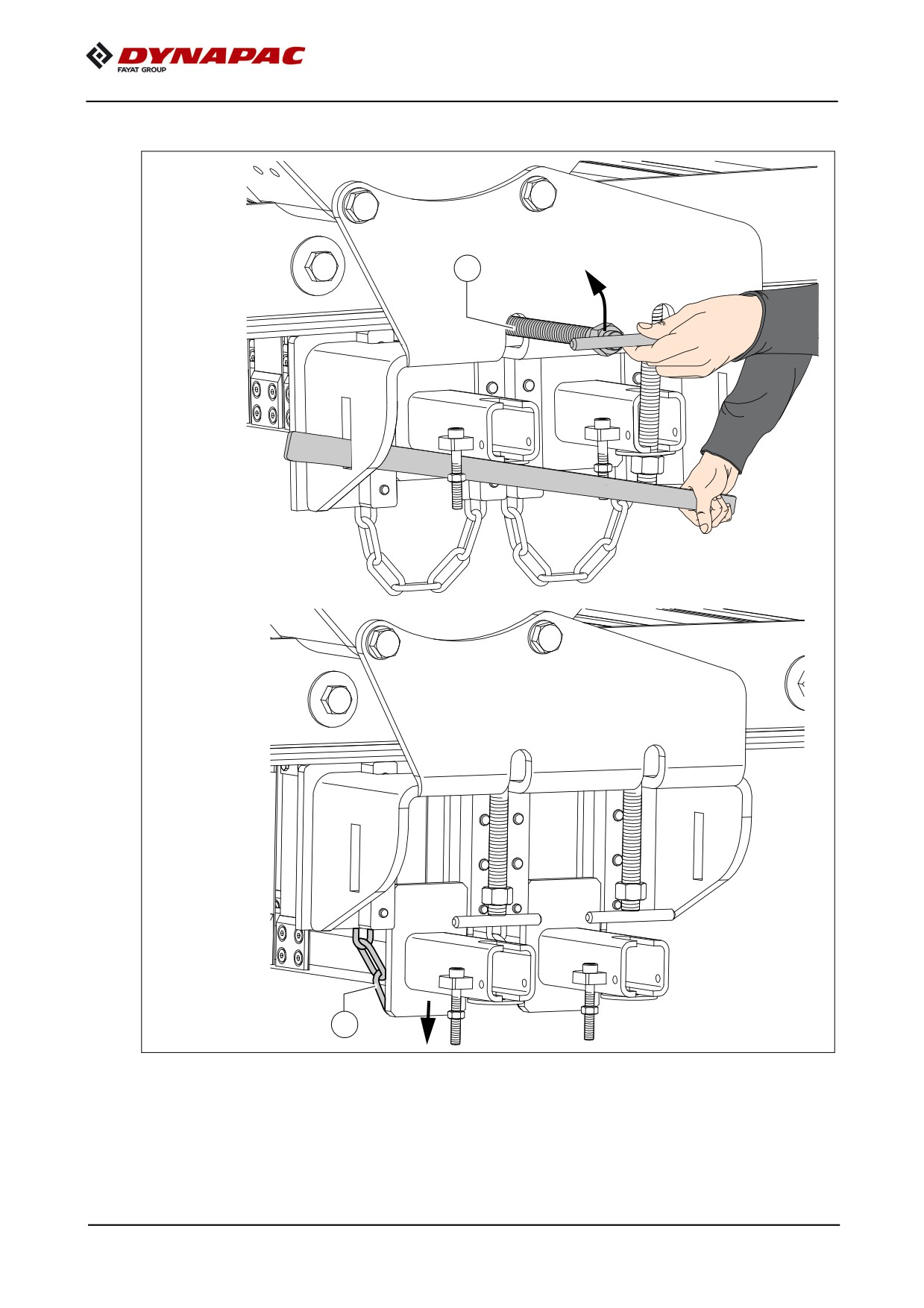 DYNAPAC
FAYAT GROUP