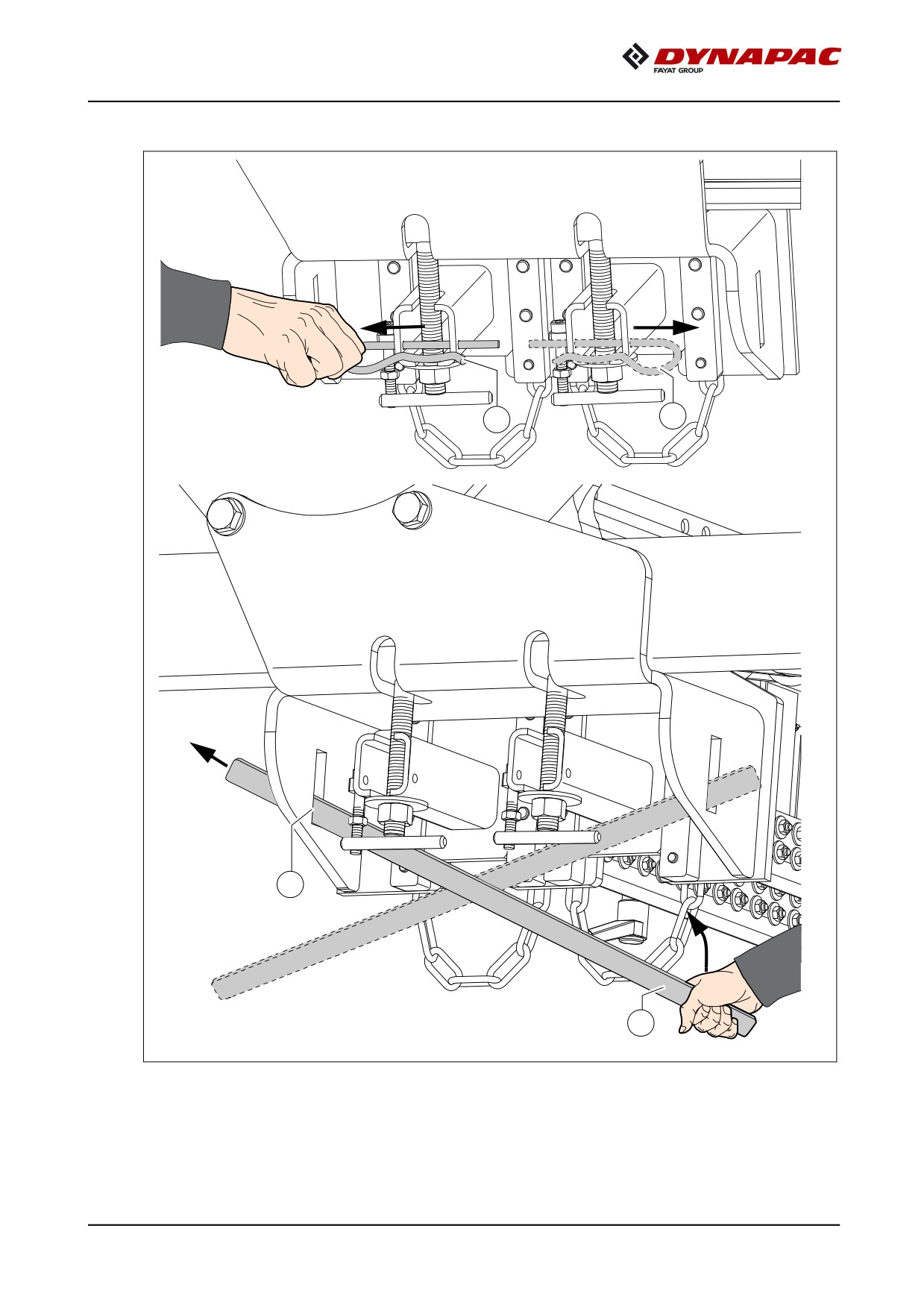 DYNAPAC
FAYAT GROUP