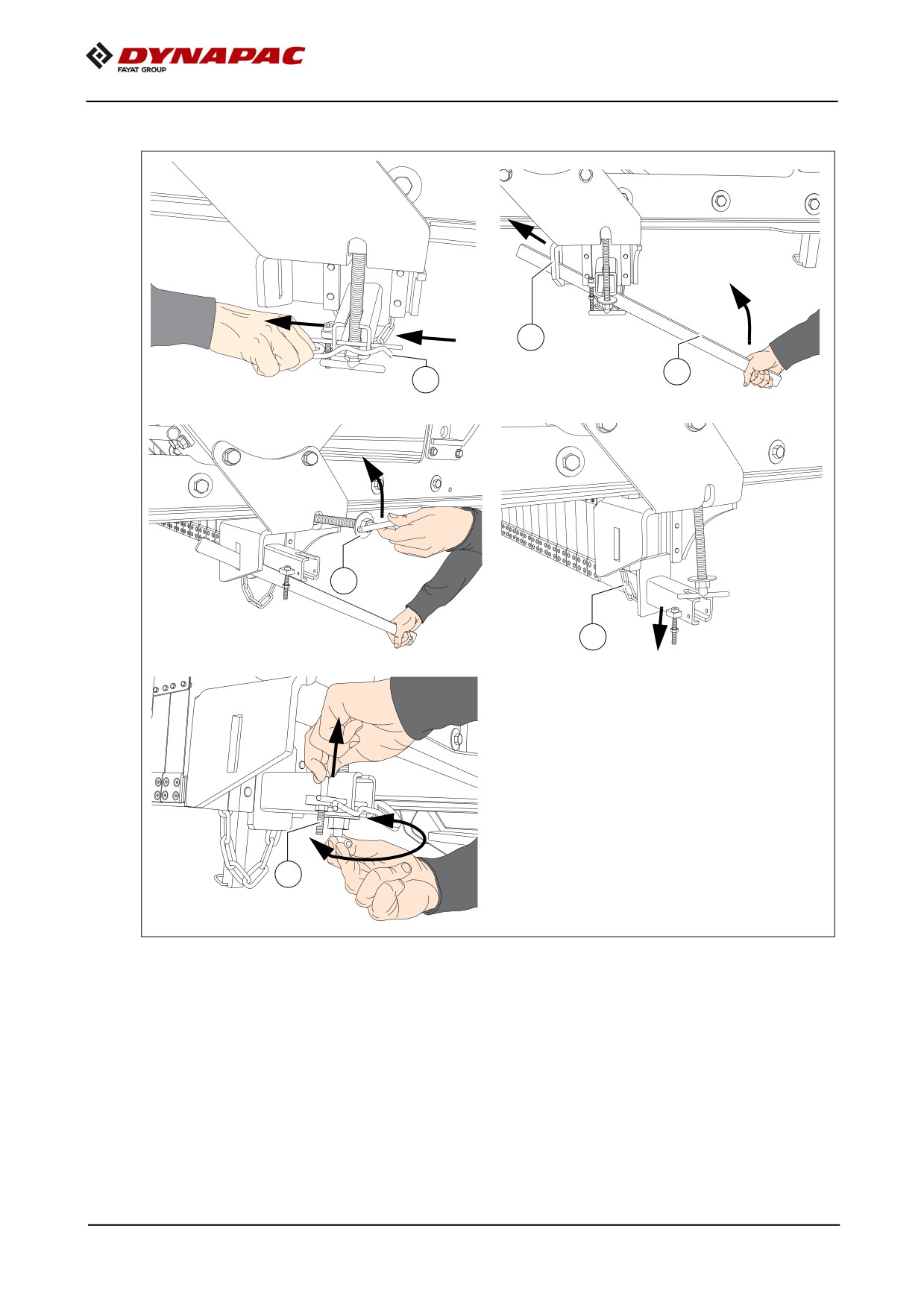 DYNAPAC
FAYAT GROUP