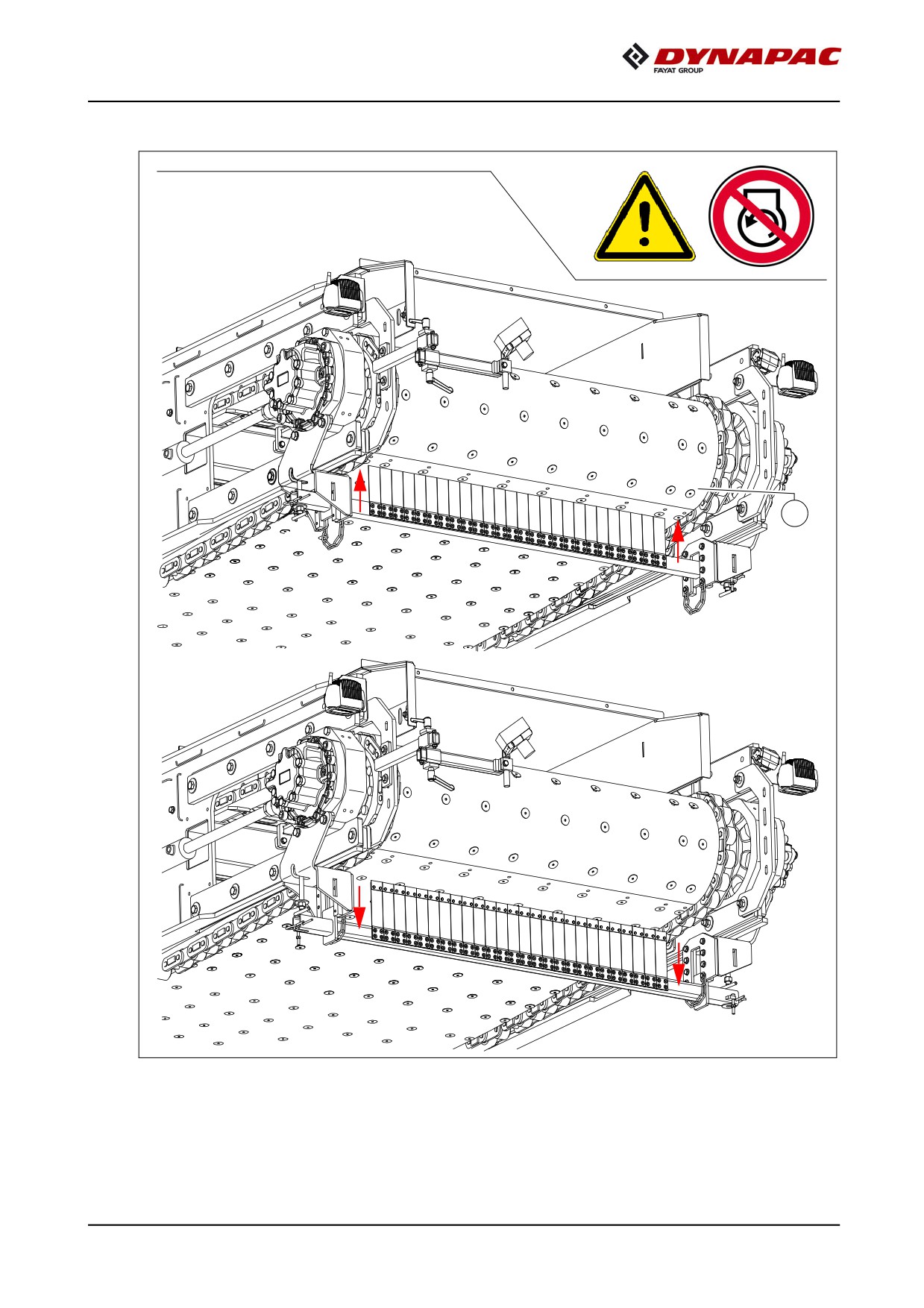 DYNAPAC
FAYAT GROUP