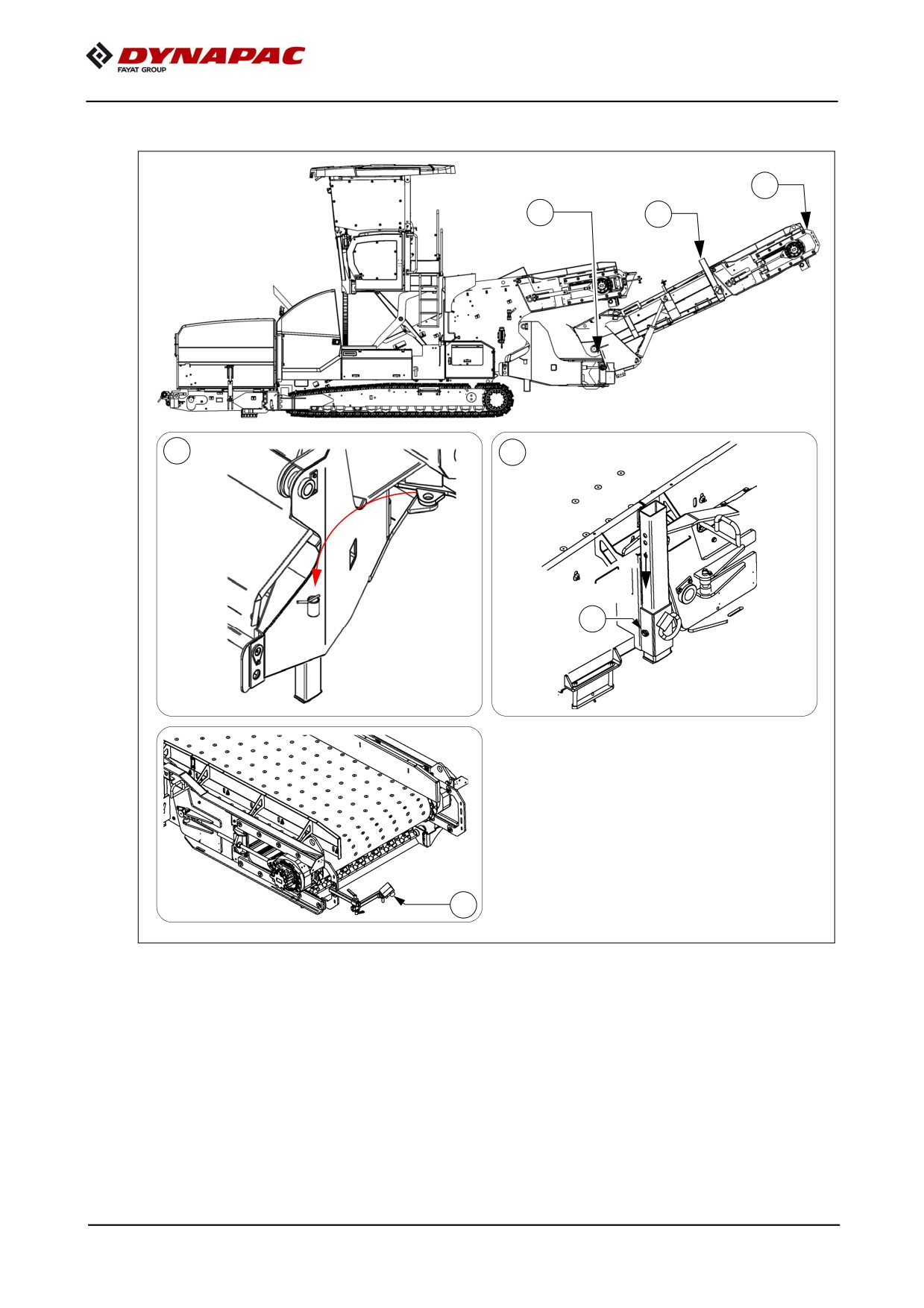 DYNAPAC
FAYAT GROUP