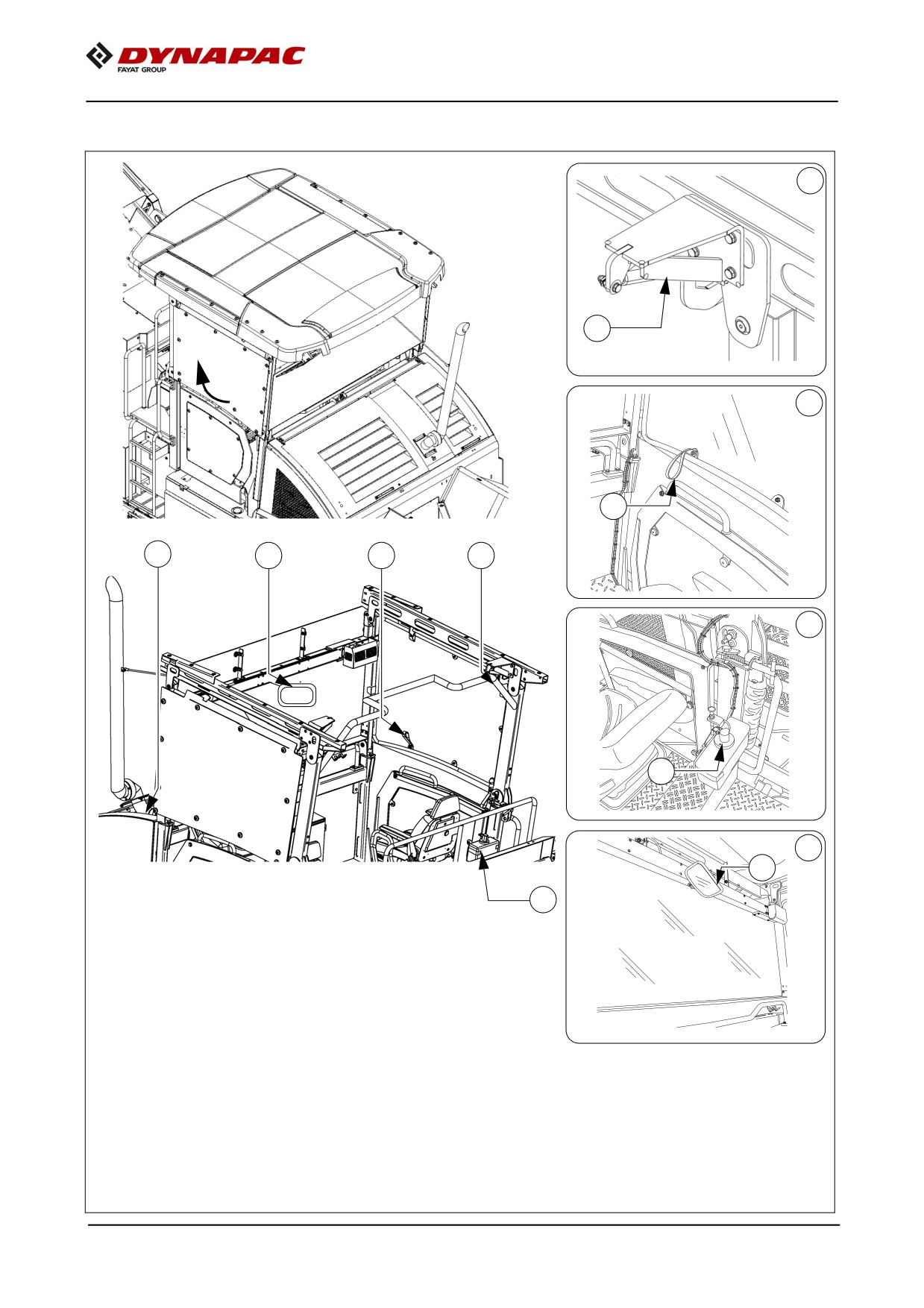 DYNAPAC
FAYAT GROUP