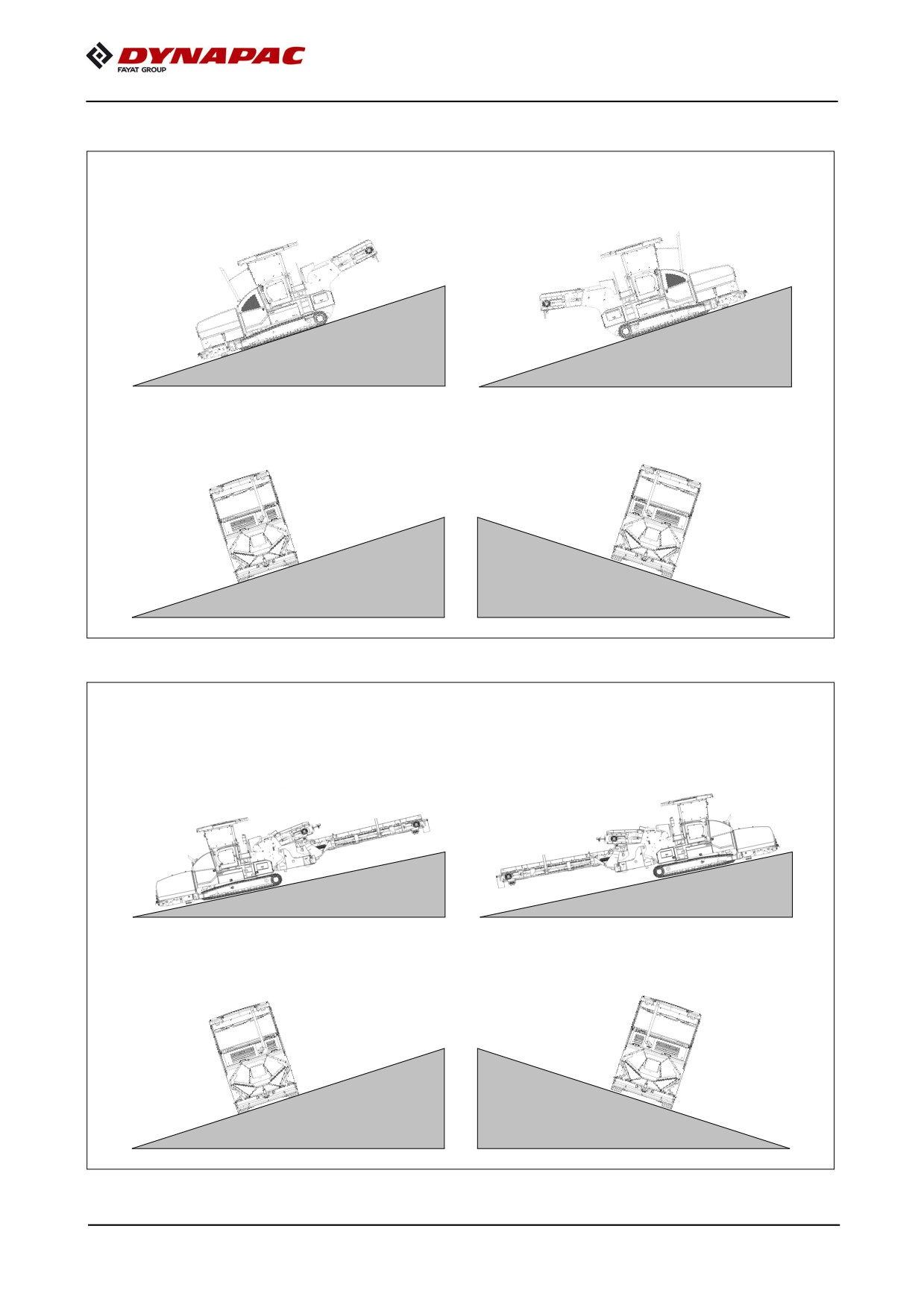 DYNAPAC
FAYAT GROUP