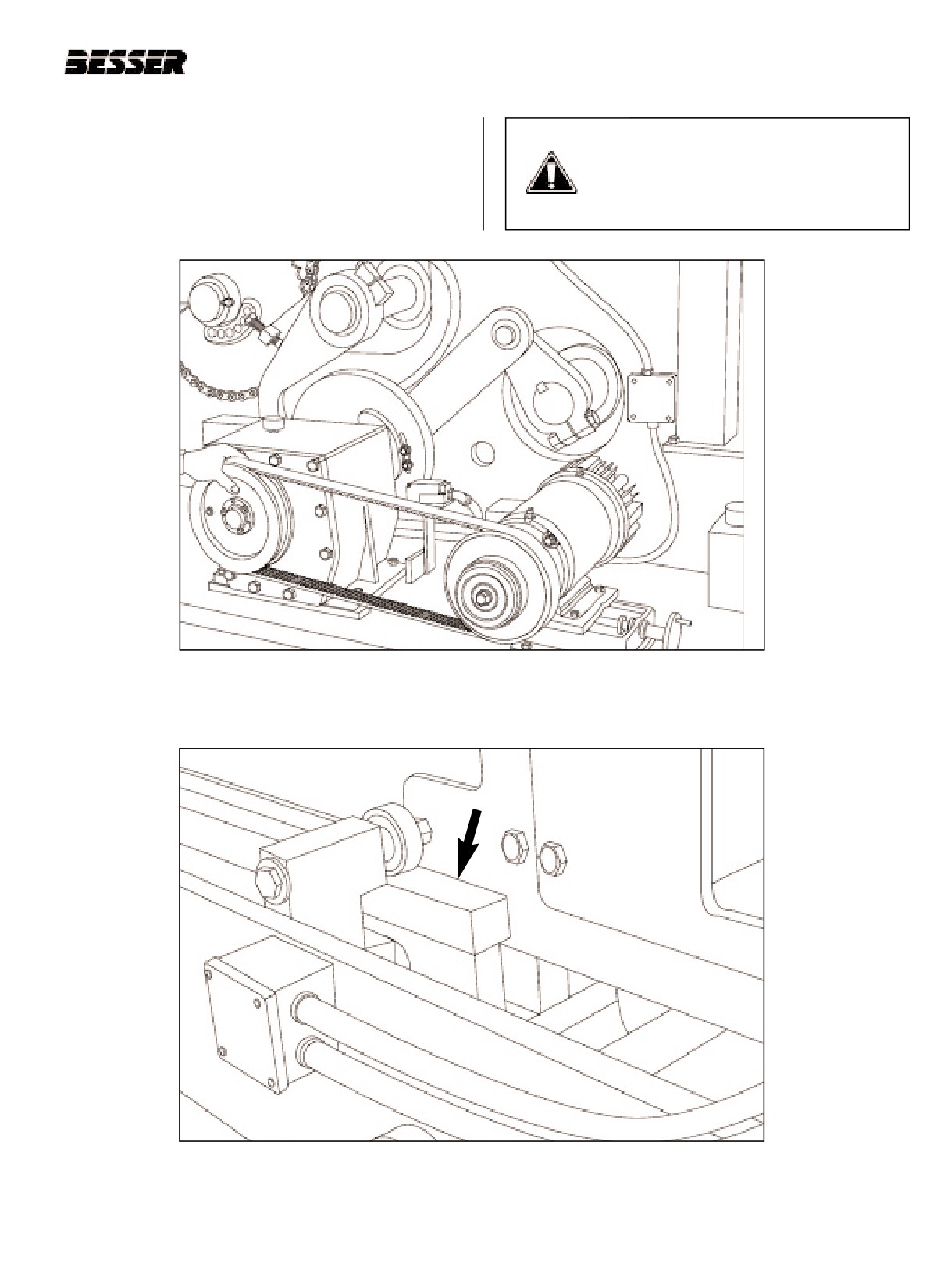 BESSER