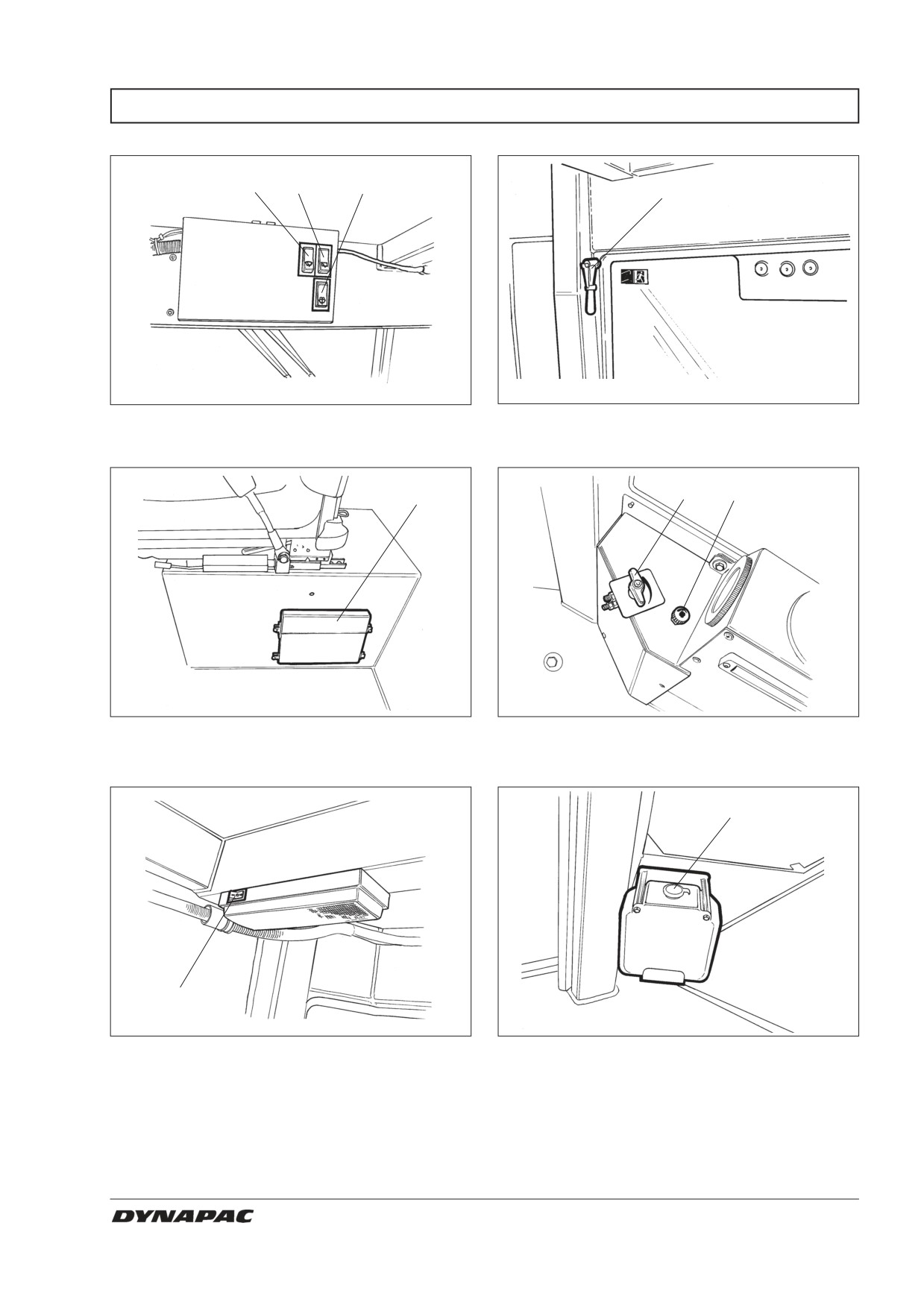 DYNAPAC