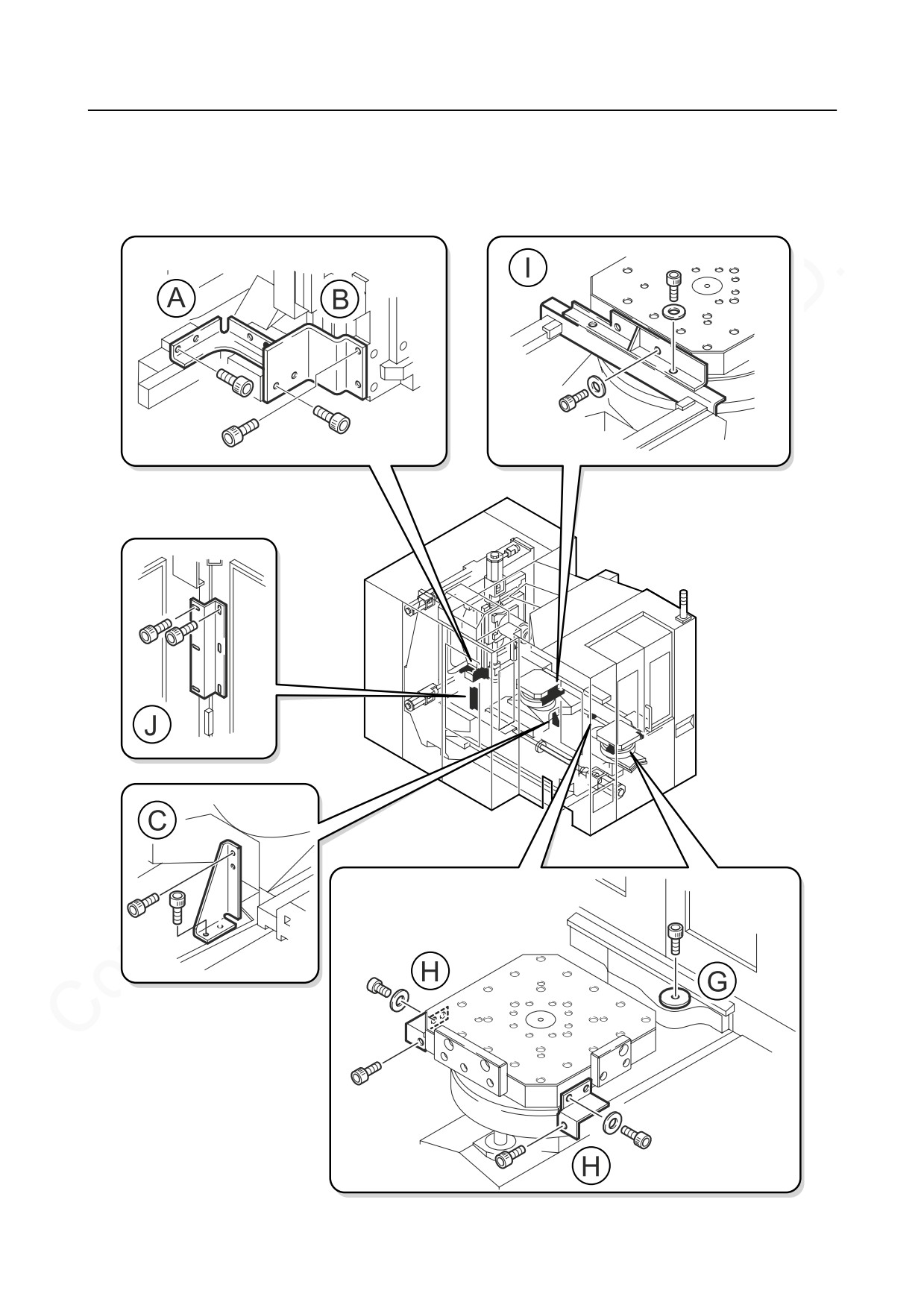 A
B
I
J
C
H
G
H