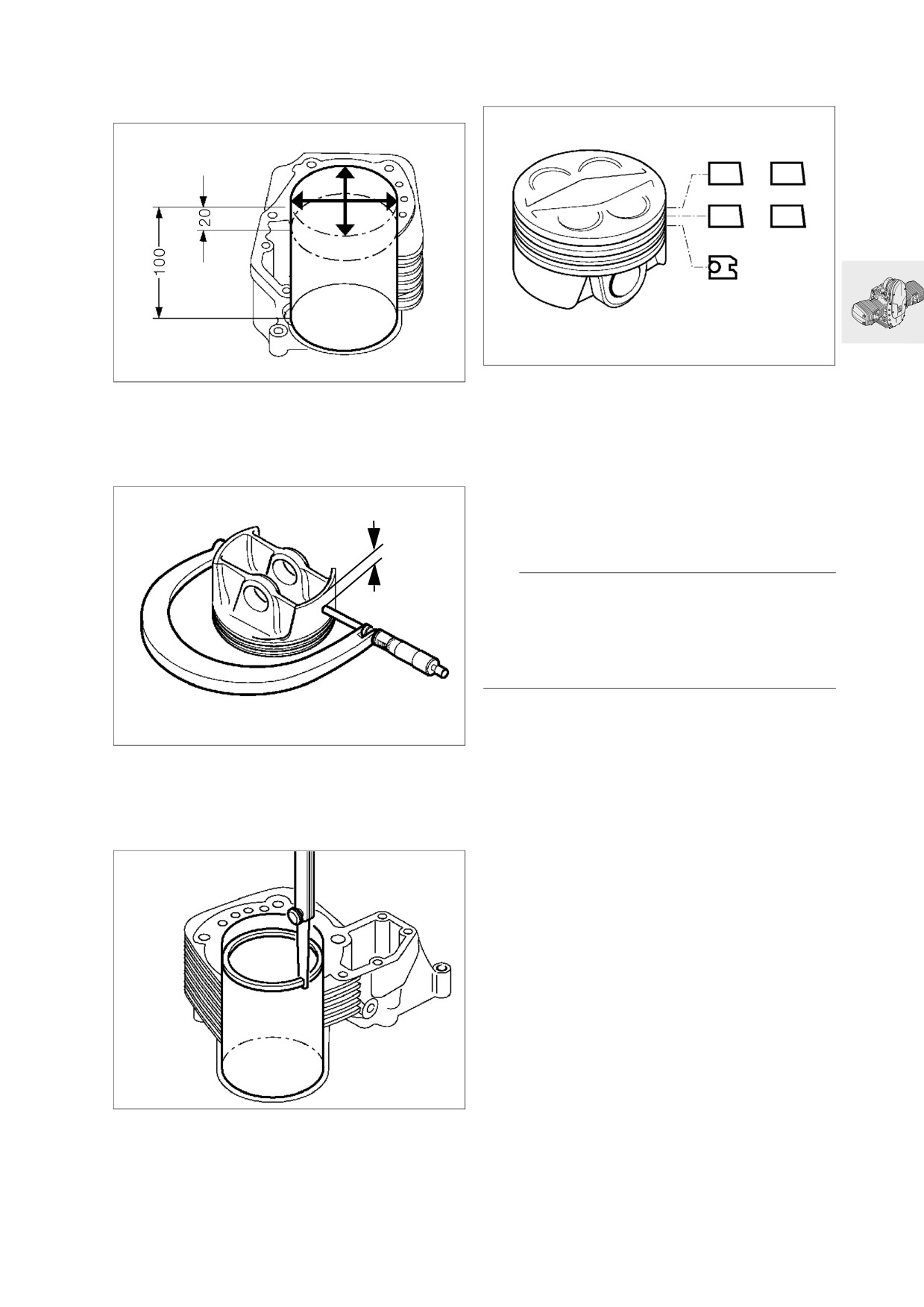 20

100