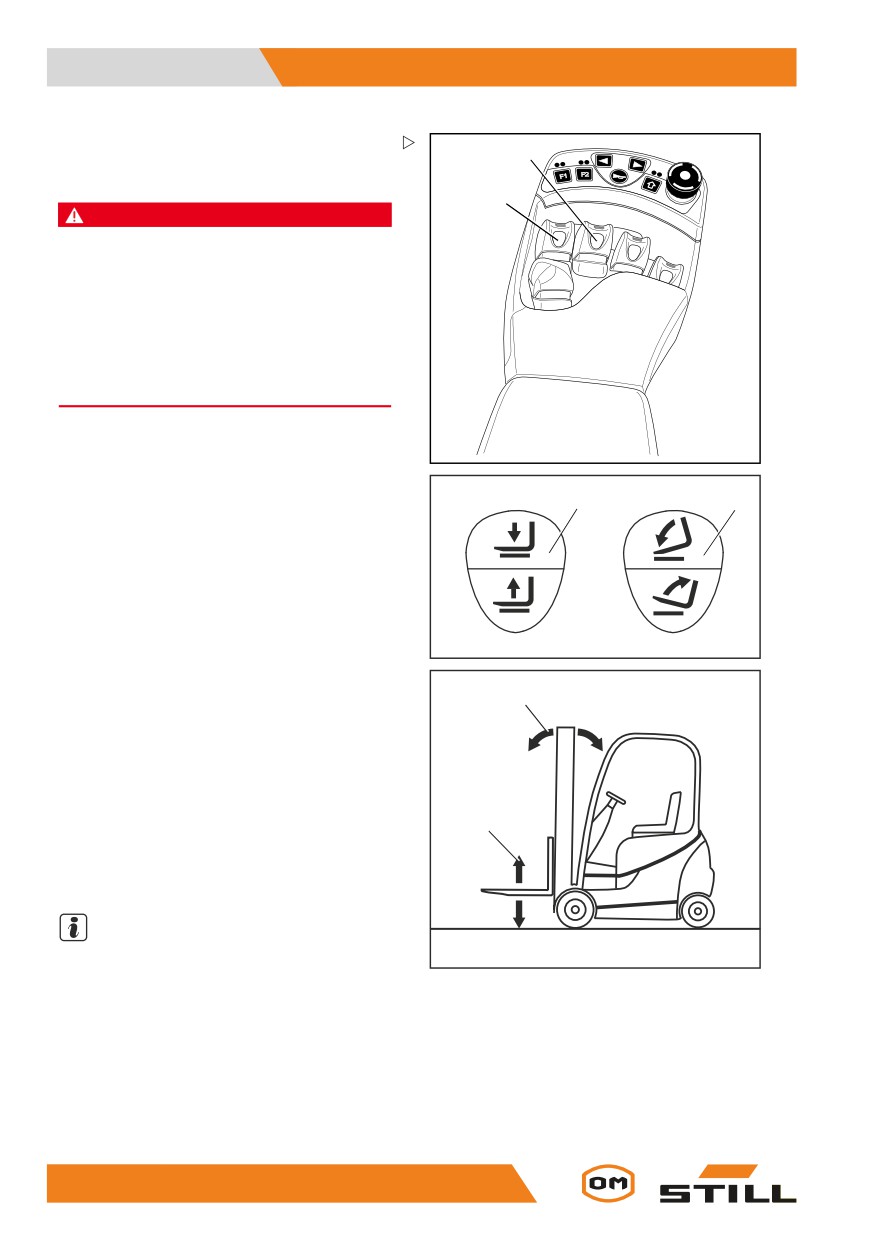 F1 F2

OM

STILL