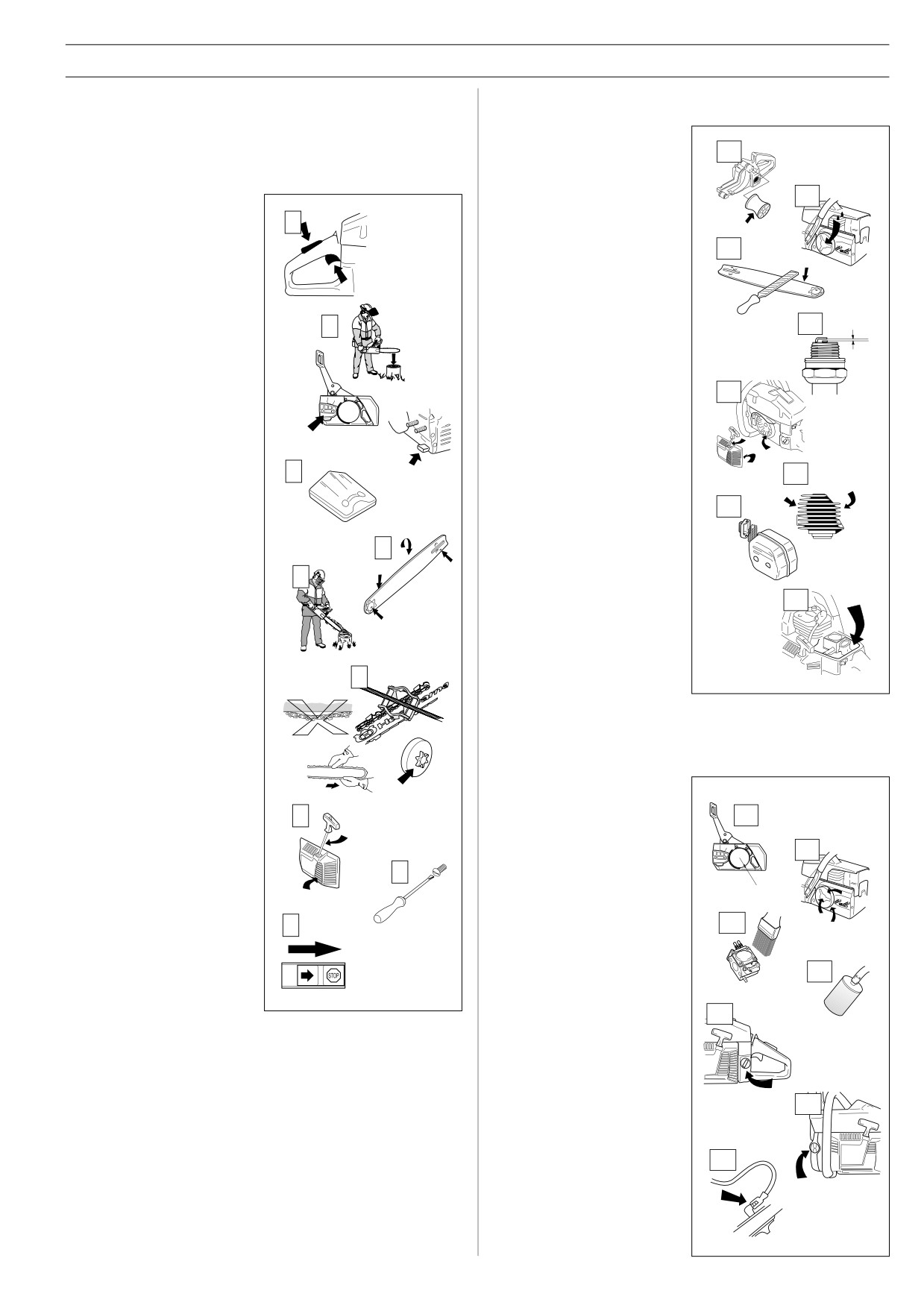 STOP