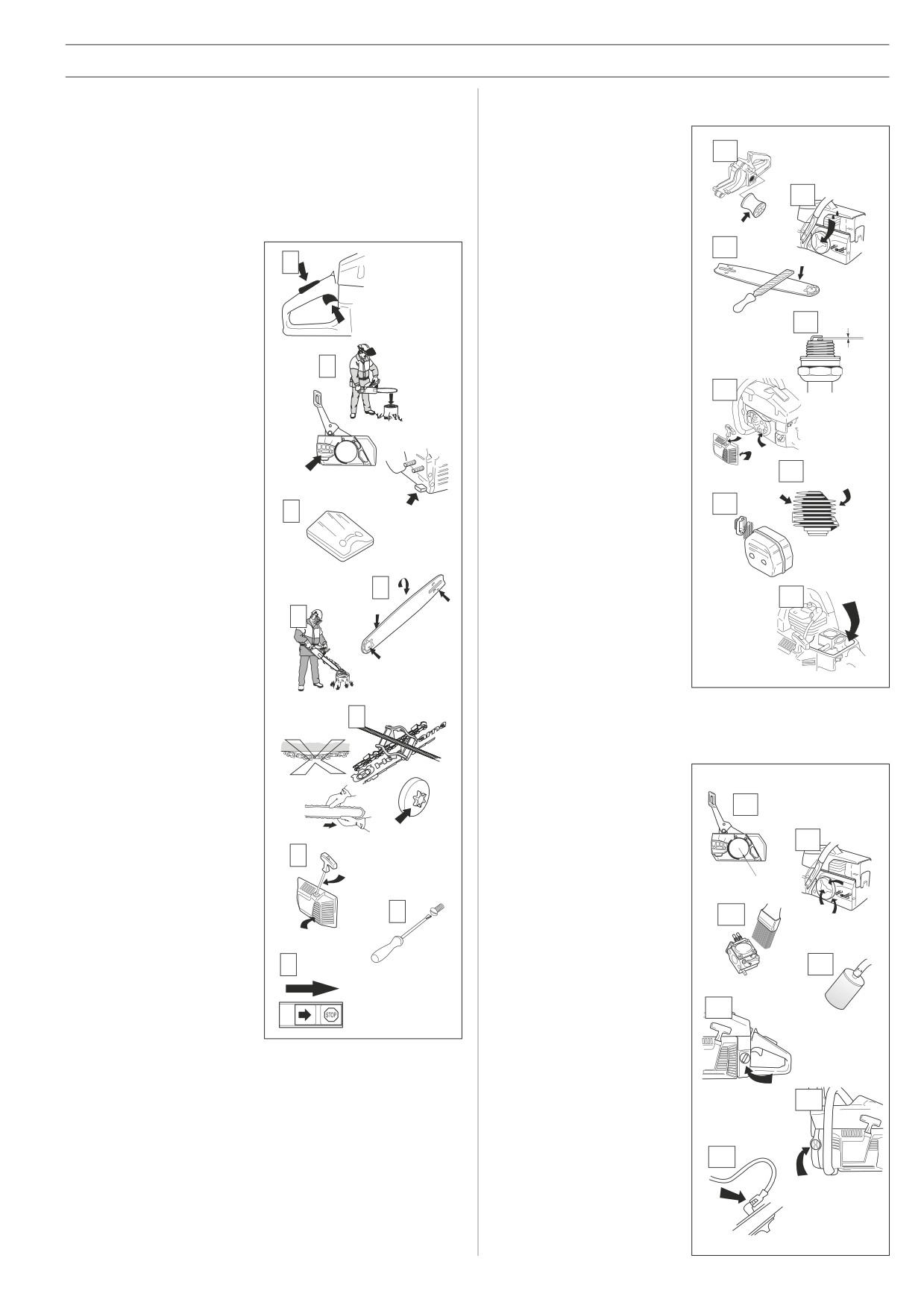 STOP