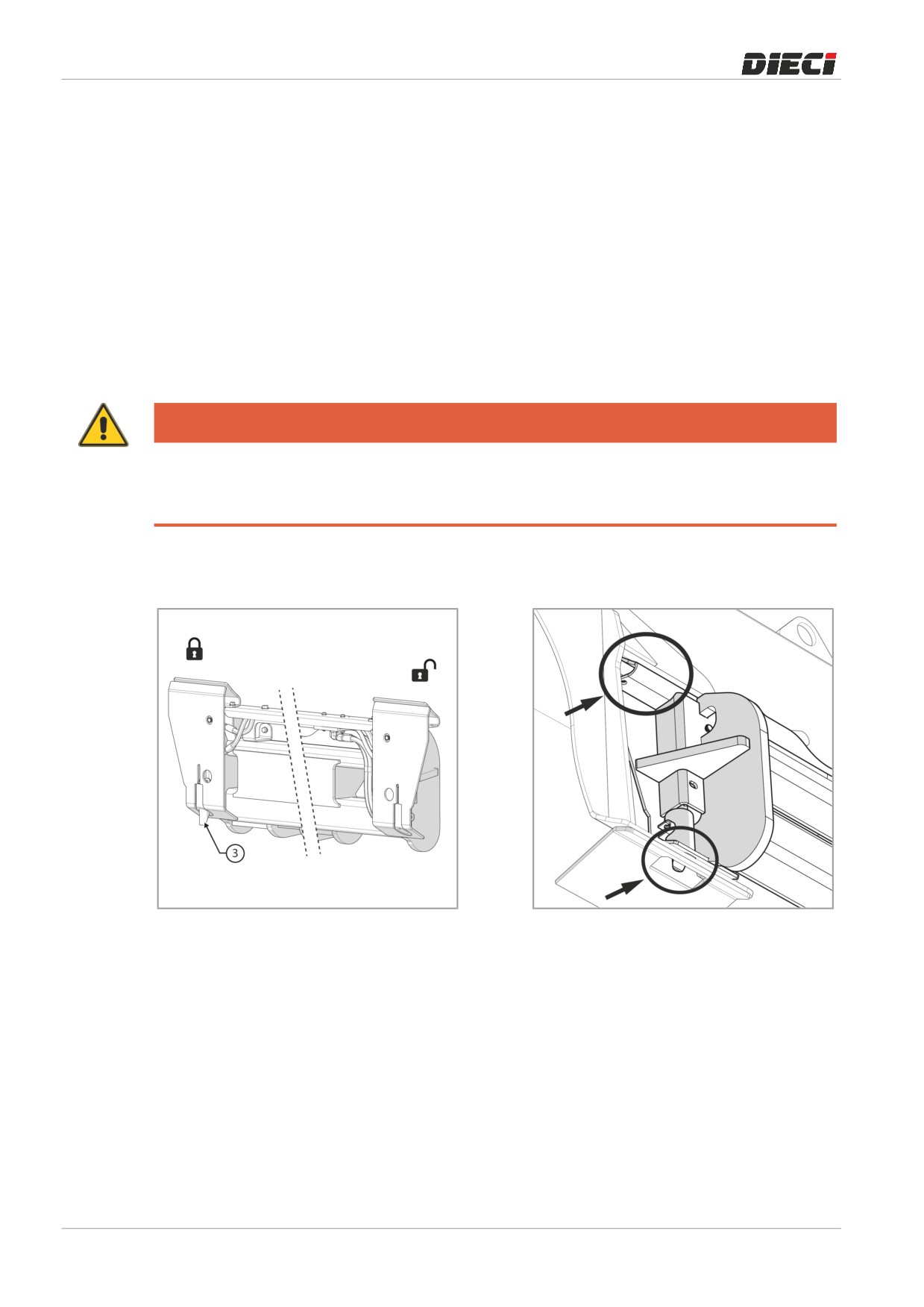 DIECI

3