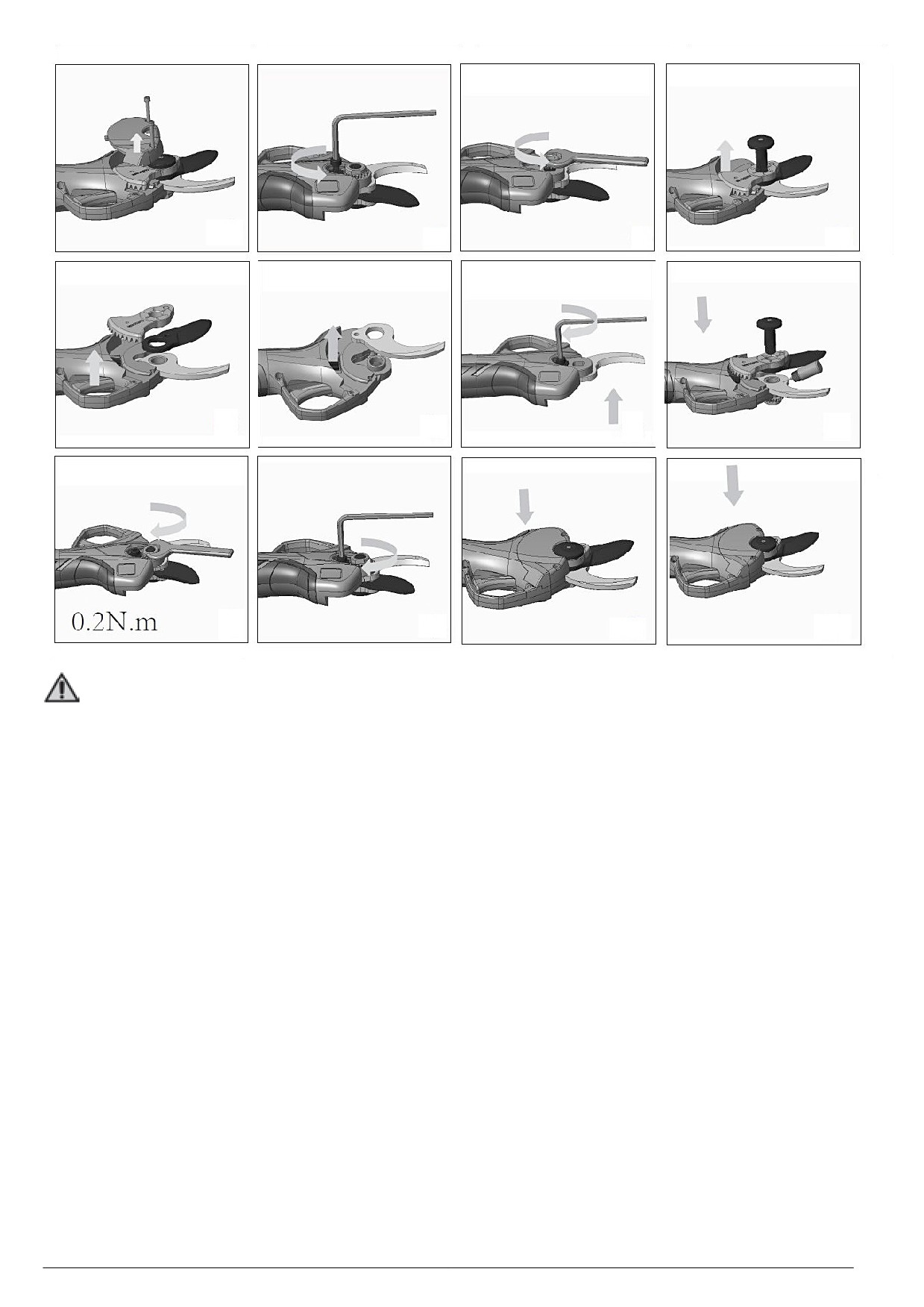 0.2N.m