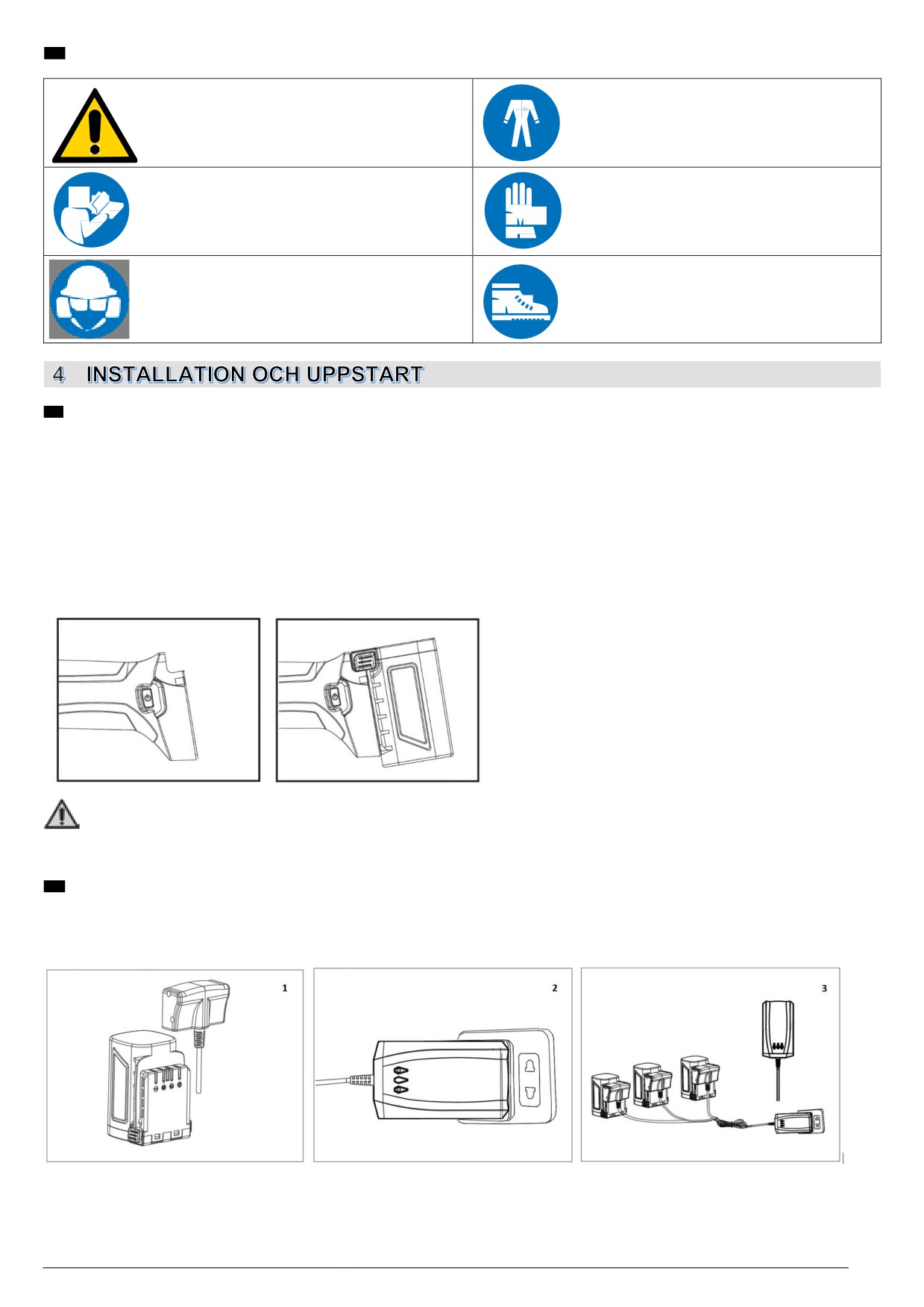 4 INSTALLATION OCH UPPSTART

1

2

3