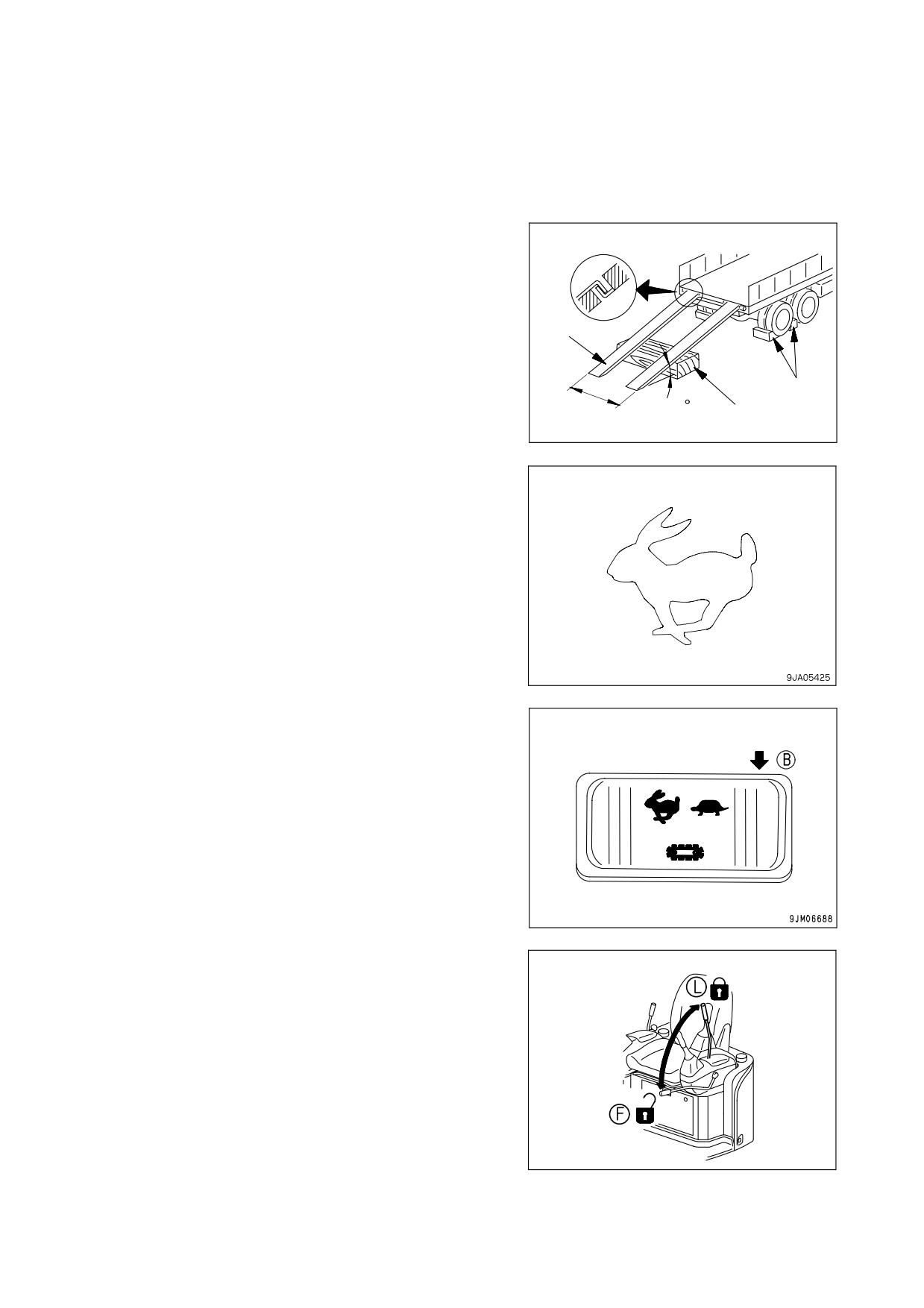 9JA05425

B

9JM06688

L

F