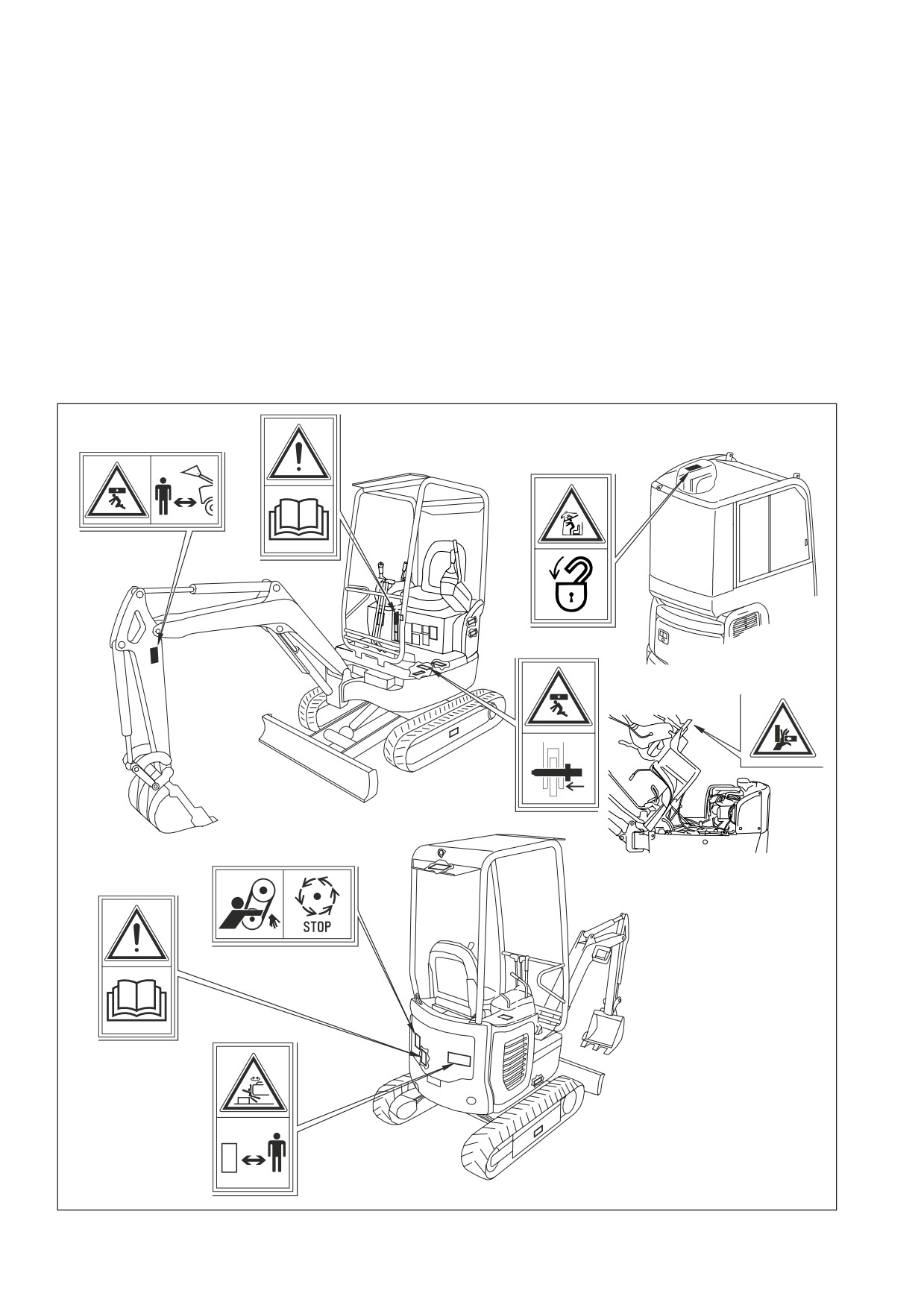 STOP