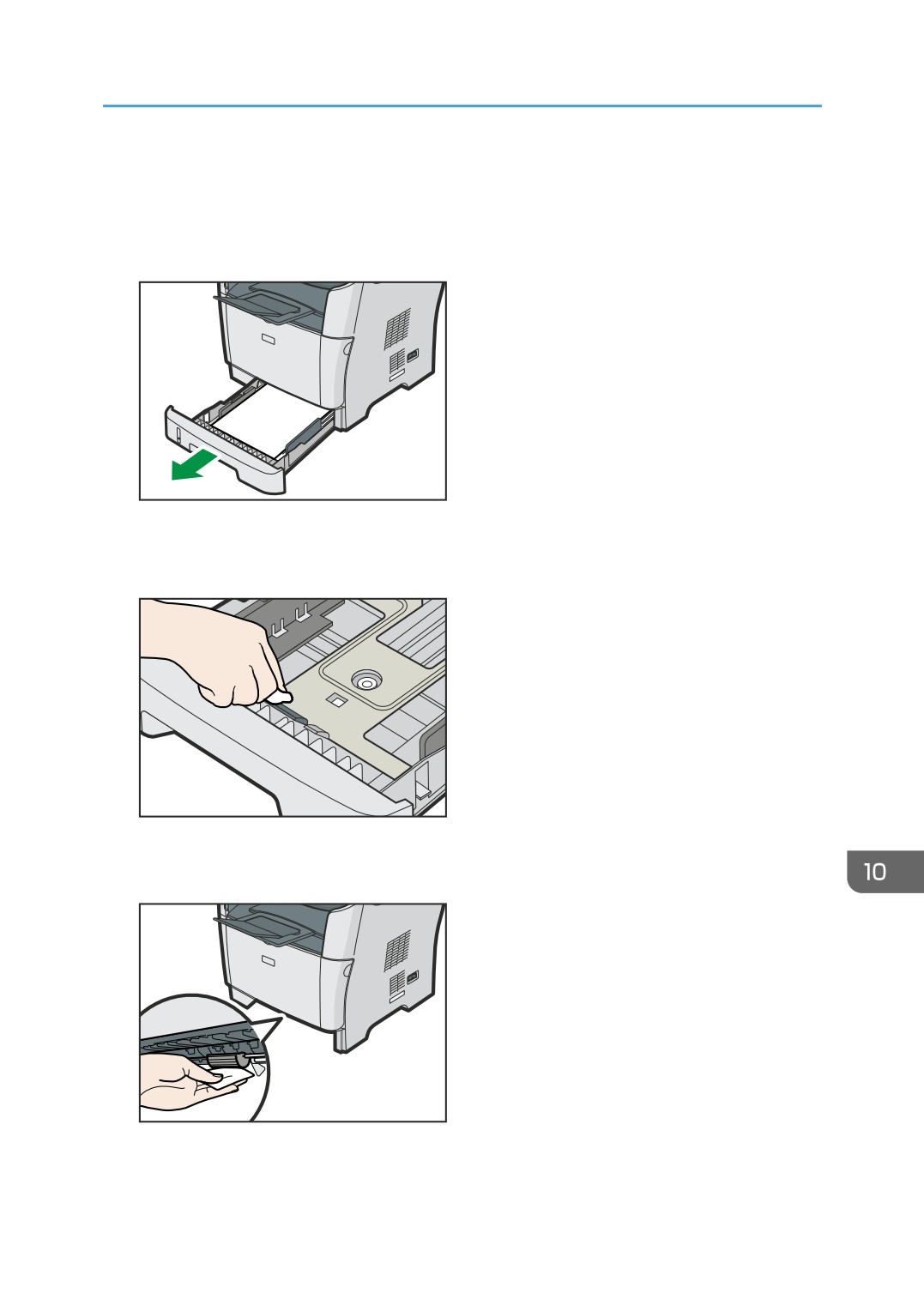 10