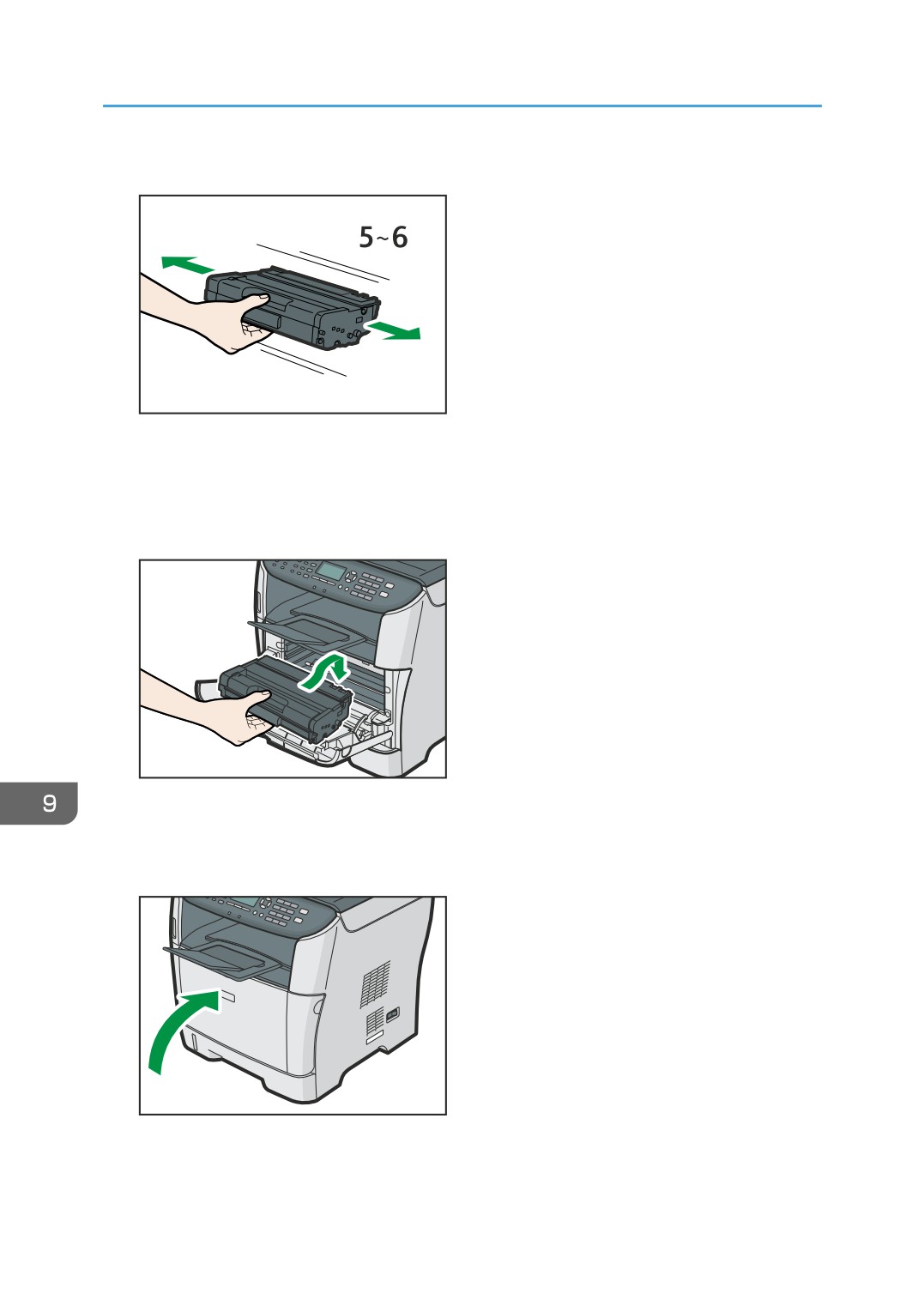 5~6

9