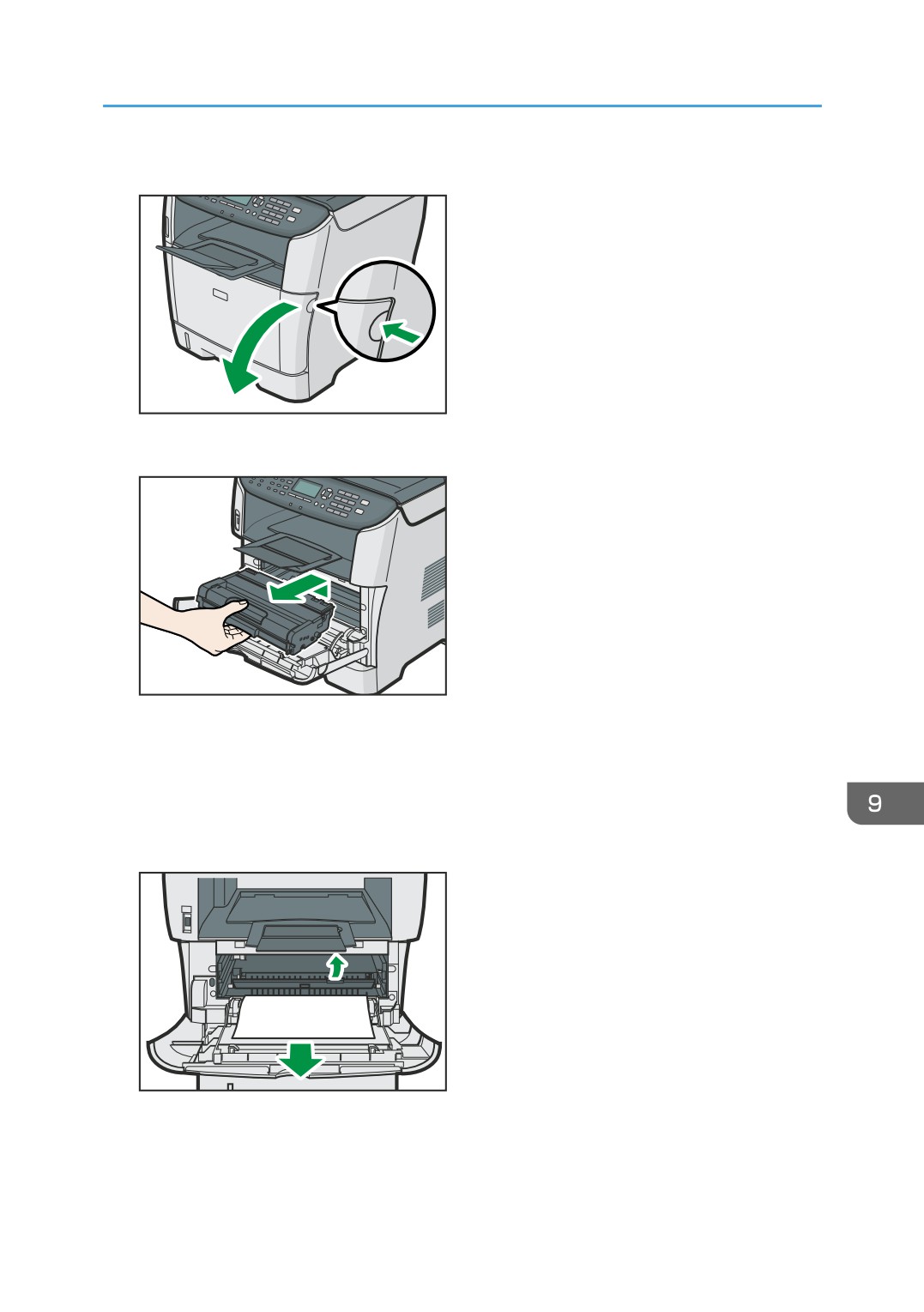 9