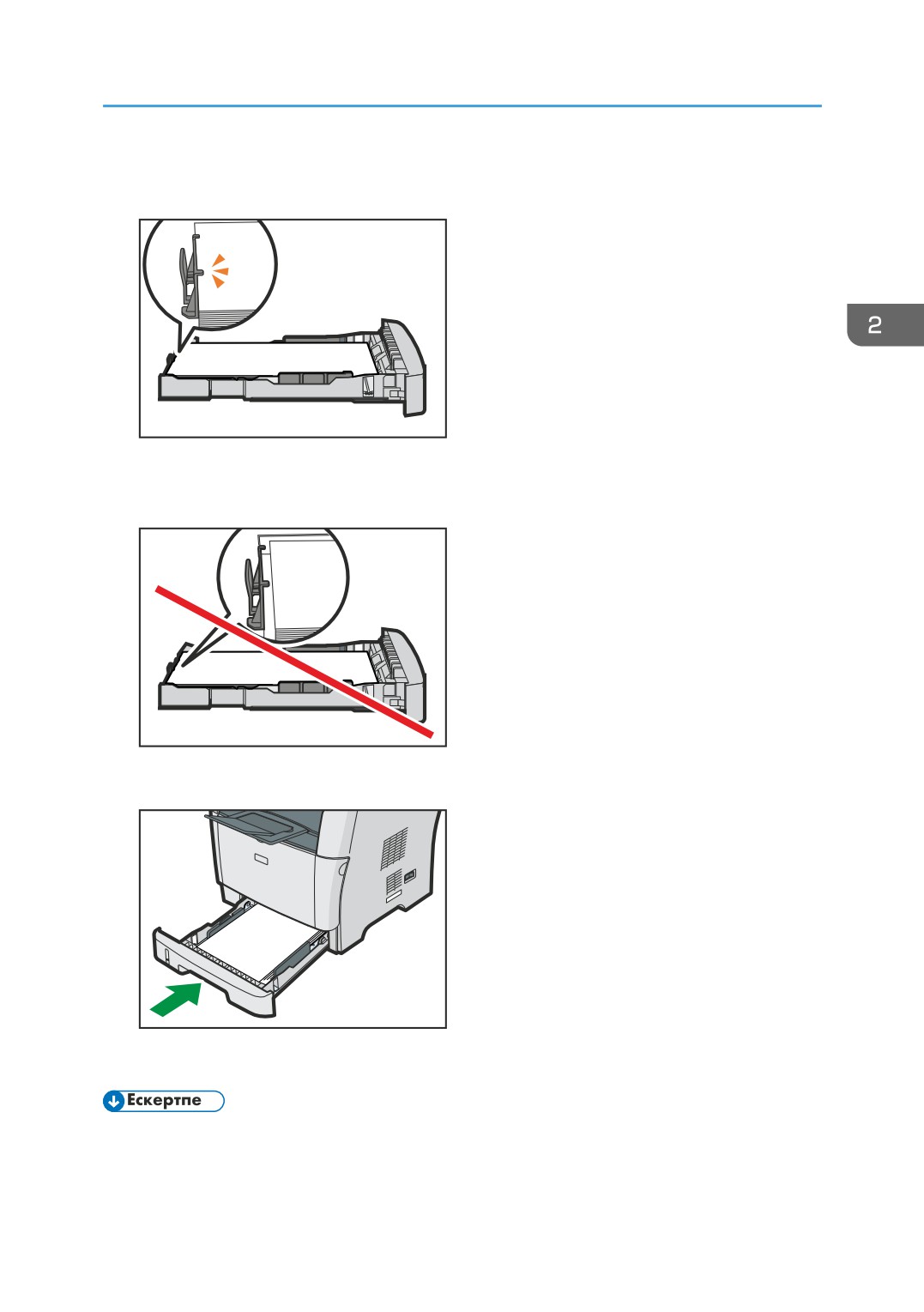 2

Ескертпе