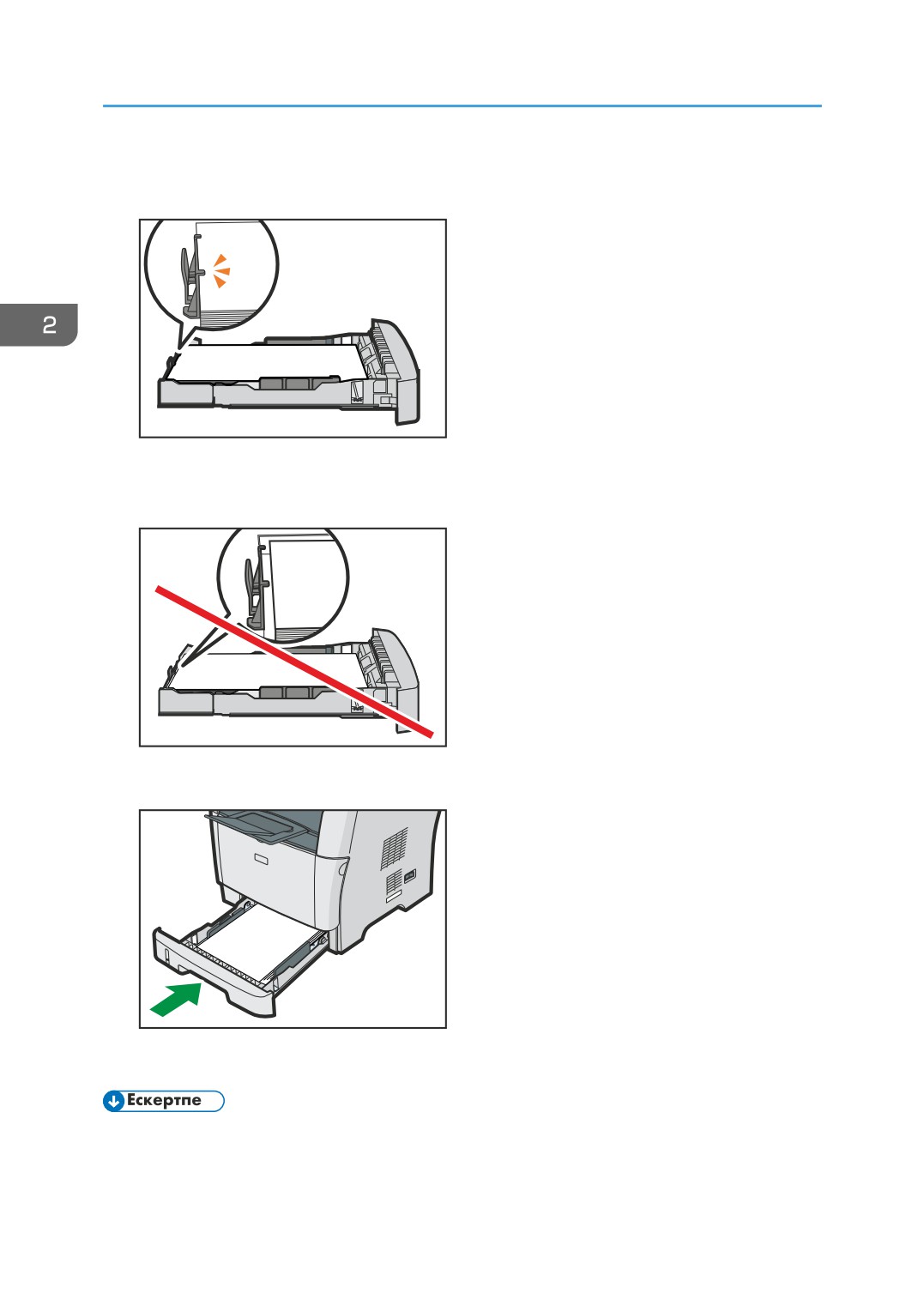 2

Ескертпе