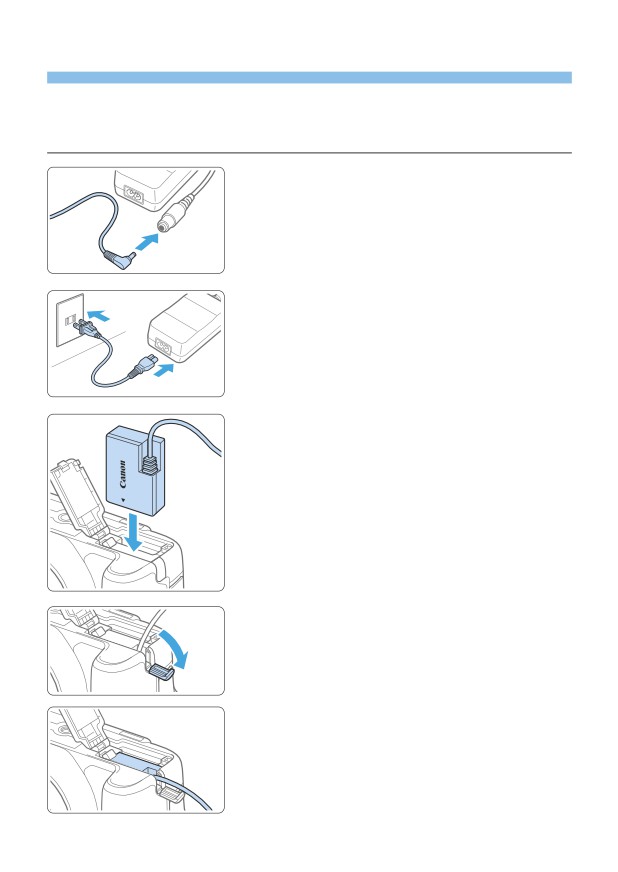 Canon