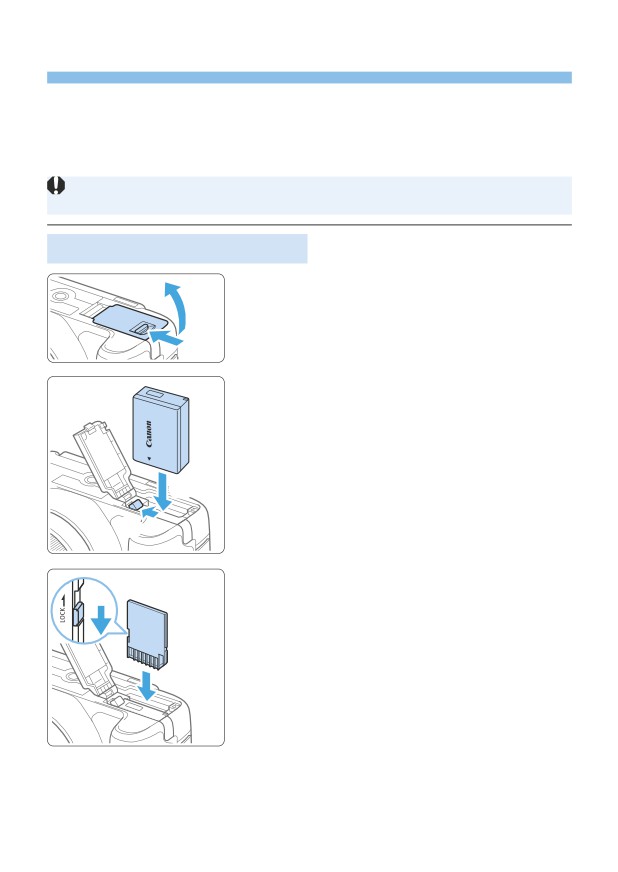 Canon

LOCK