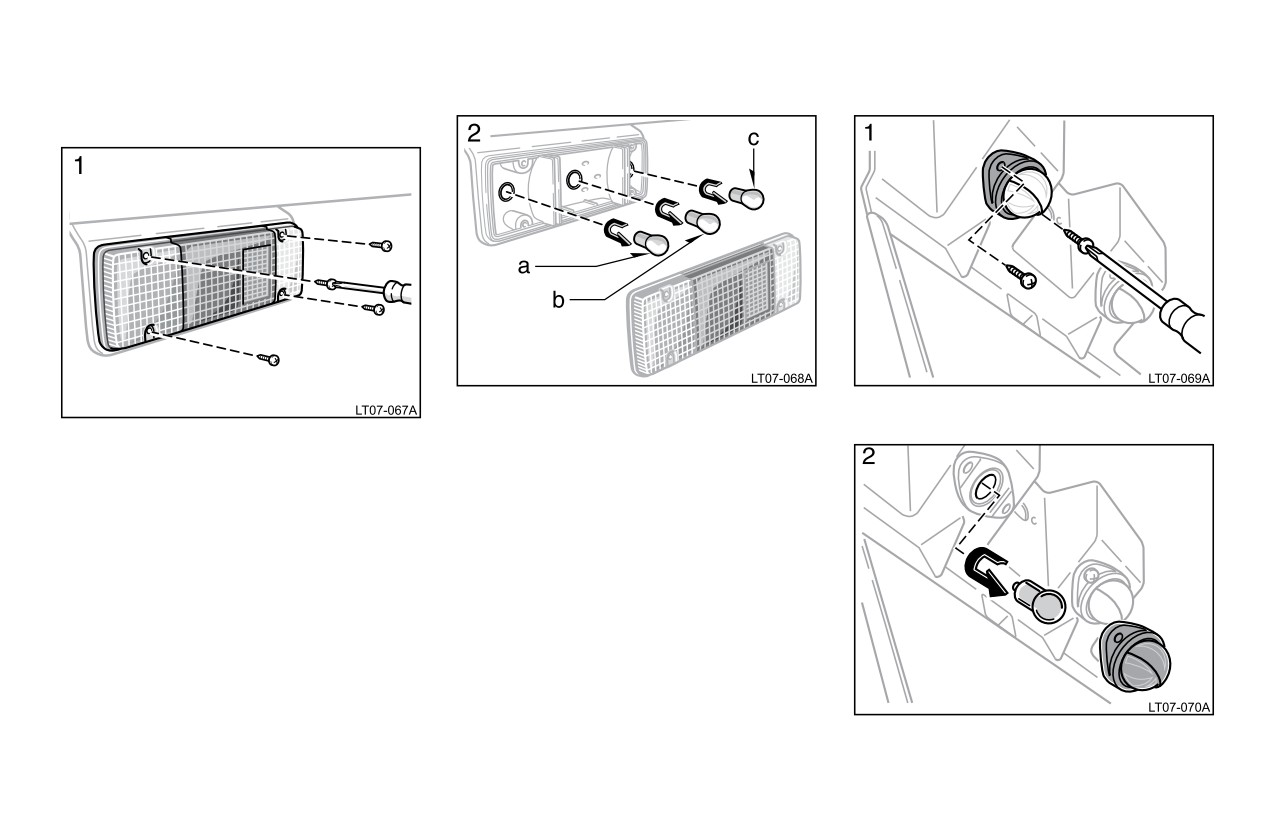 1

LT07-067A

2

c

a

b

LT07-068A

1

LT07-069A

2

LT07-070A