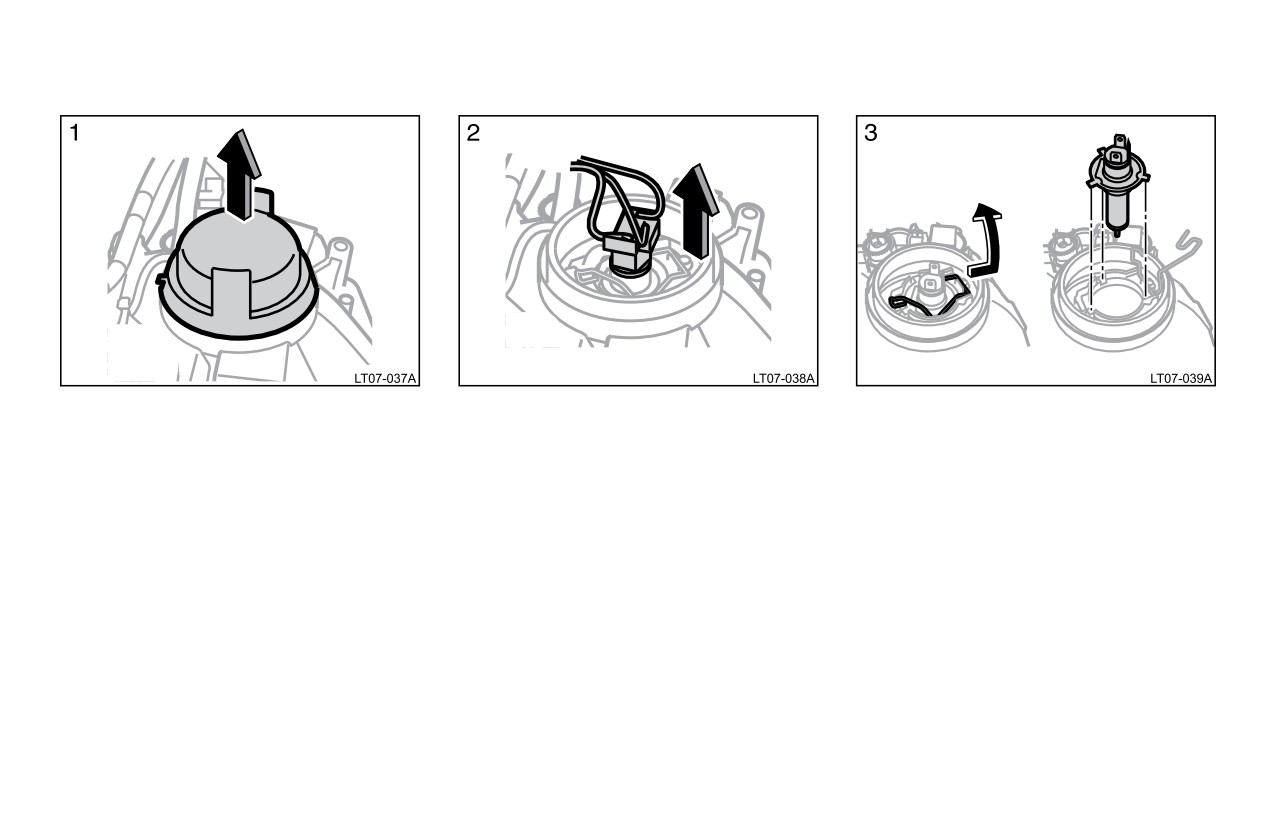 1

LT07-037A

2

LT07-038A

3

LT07-039A