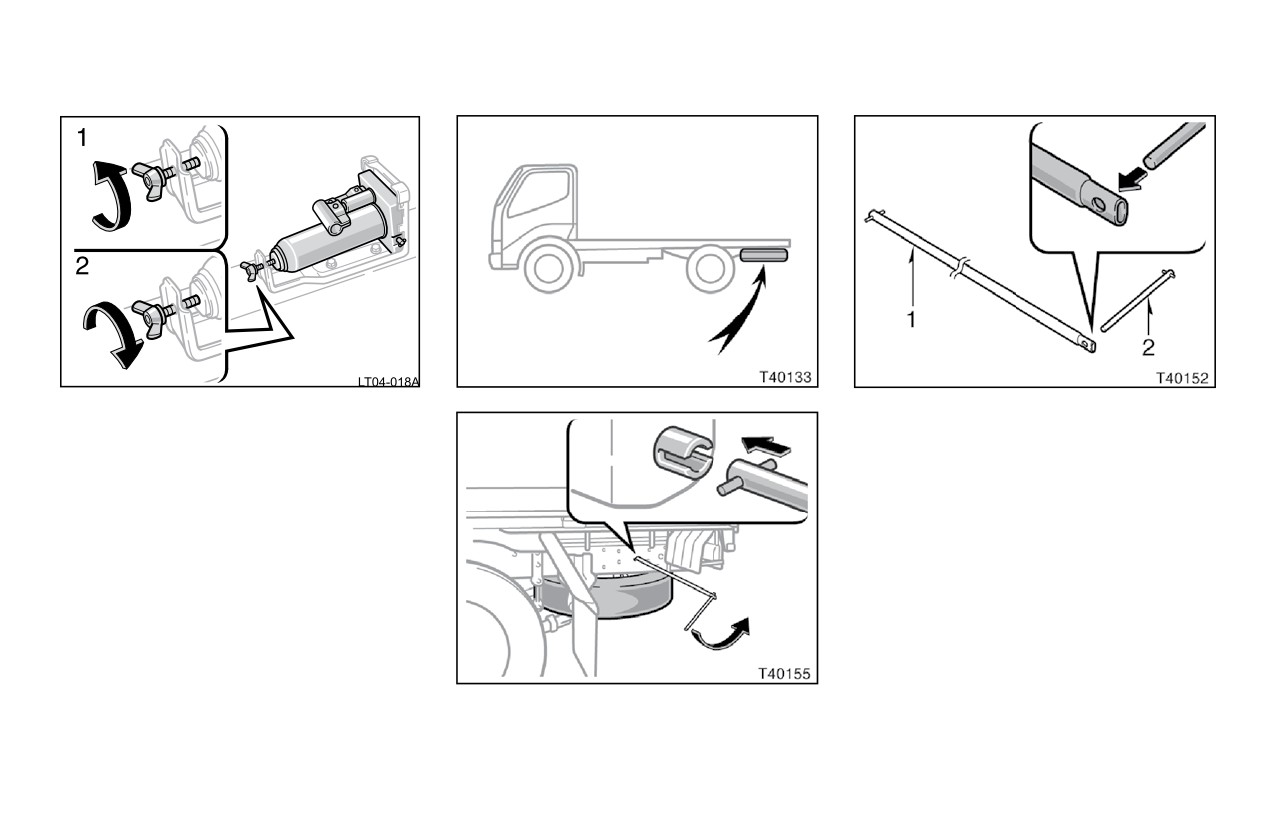 1
2
LT04-018A

T40133

1
2
T40152

T40155