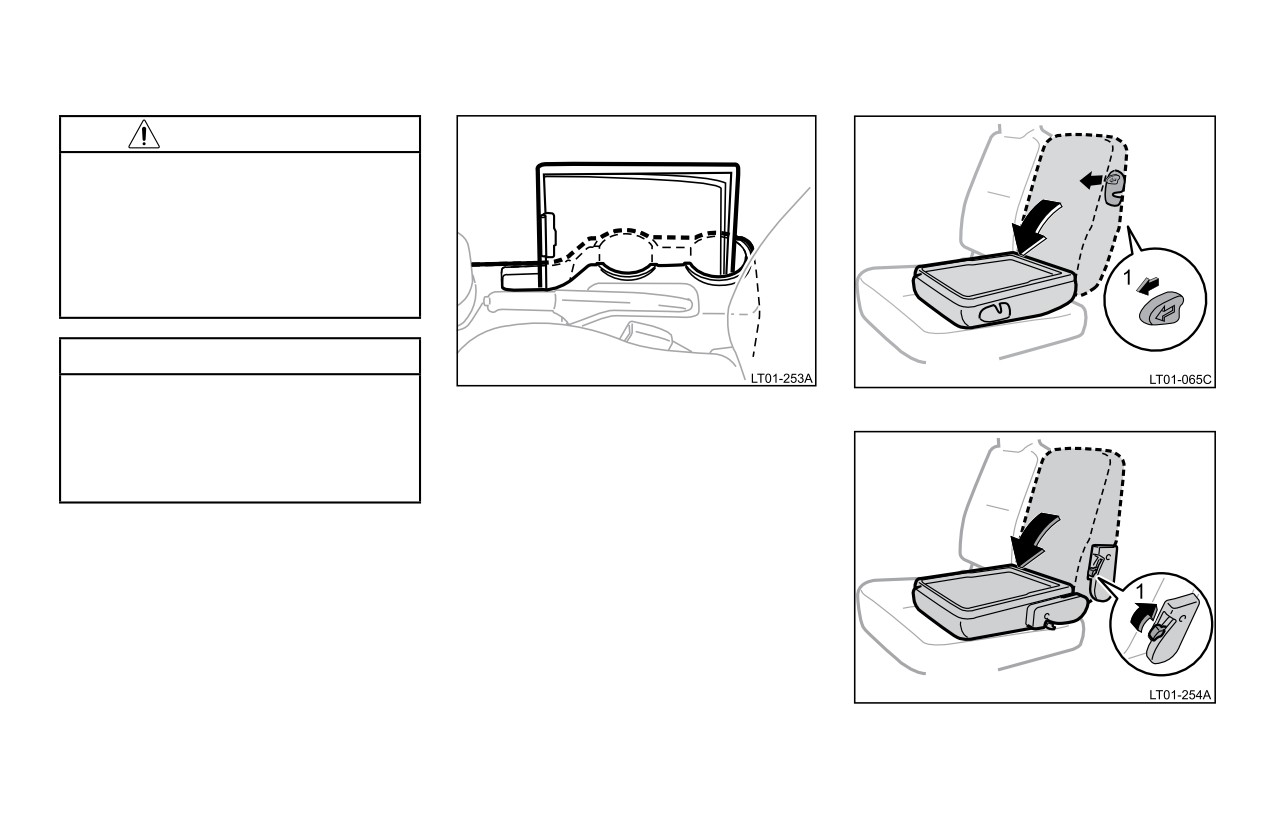 LT01-253A

1

LT01-065C

1

LT01-254A