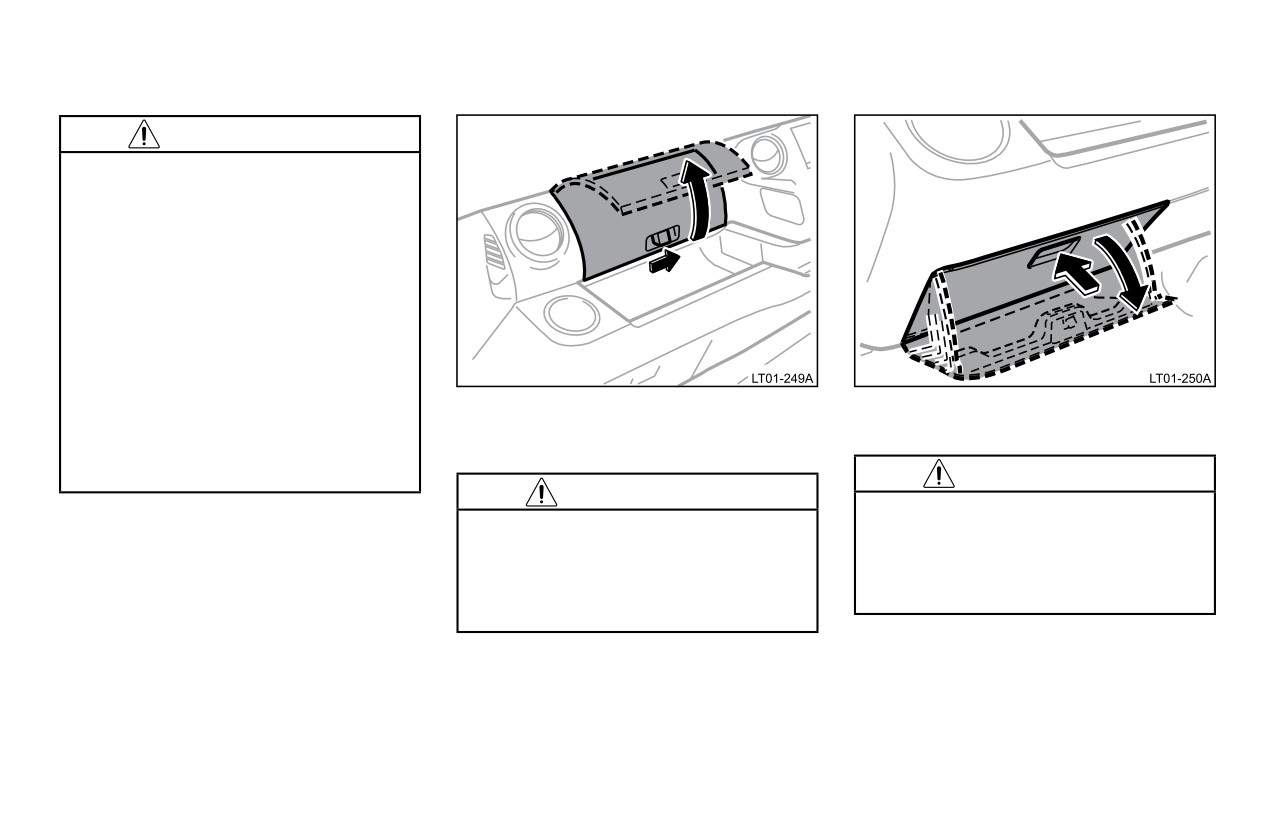 LT01-249A

LT01-250A