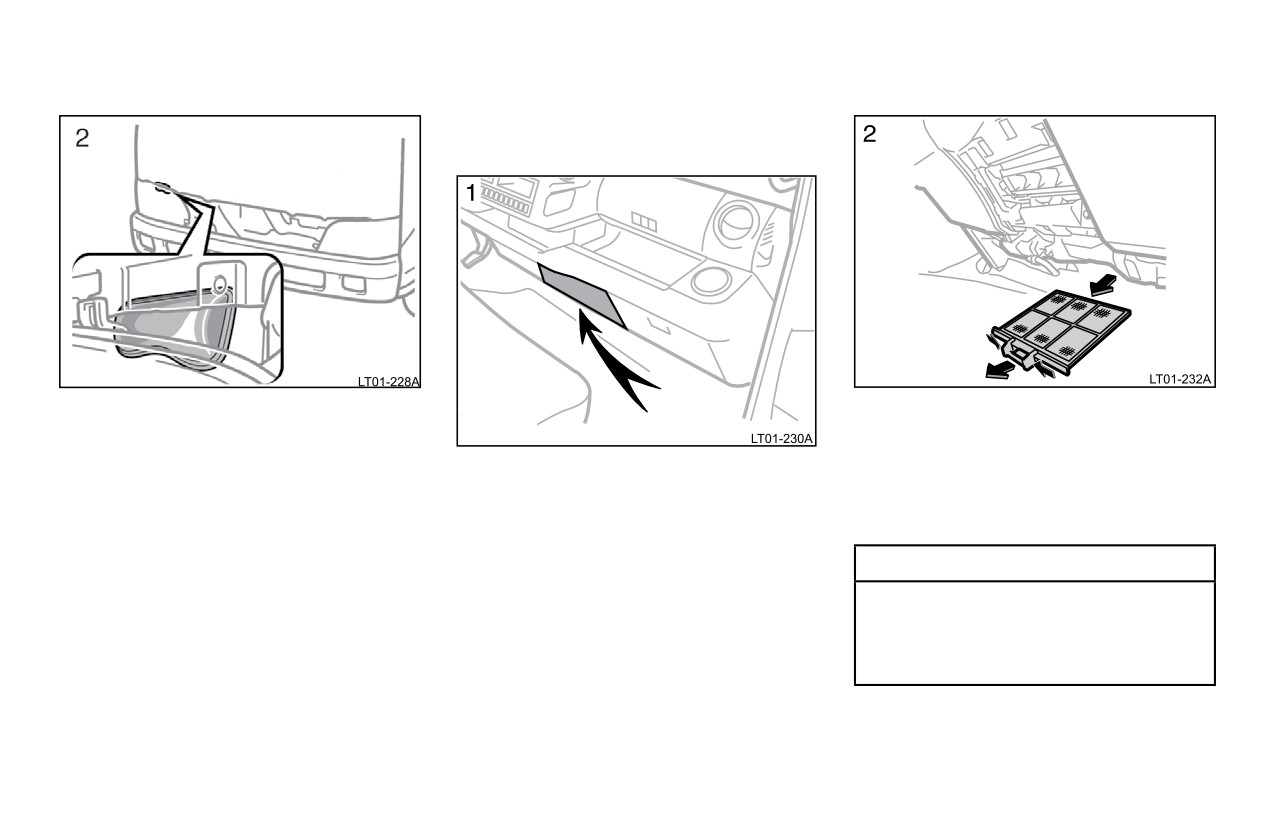 2

LT01-228A

1

LT01-230A

2

LT01-232A