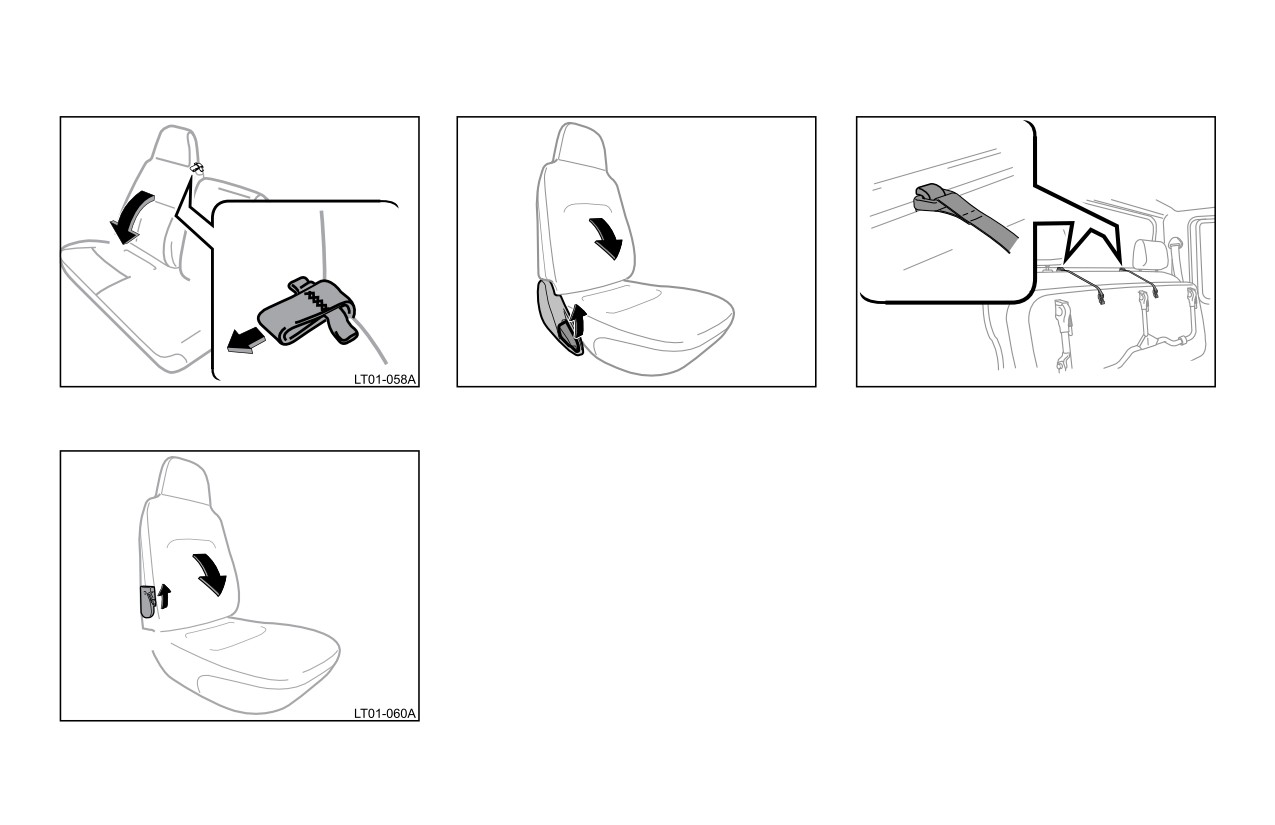 LT01-058A

LT01-060A