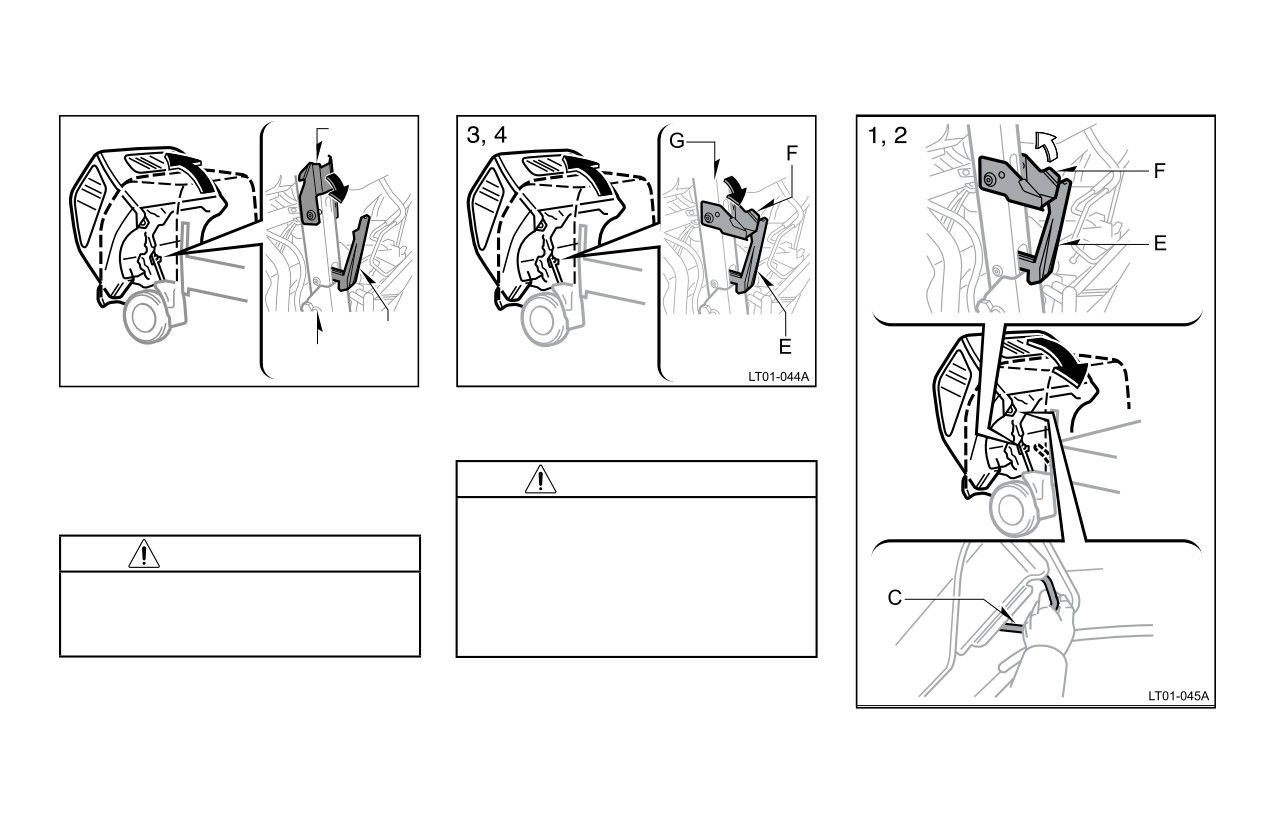 3, 4

G

F

E

LT01-044A

1, 2

F

E

C

LT01-045A