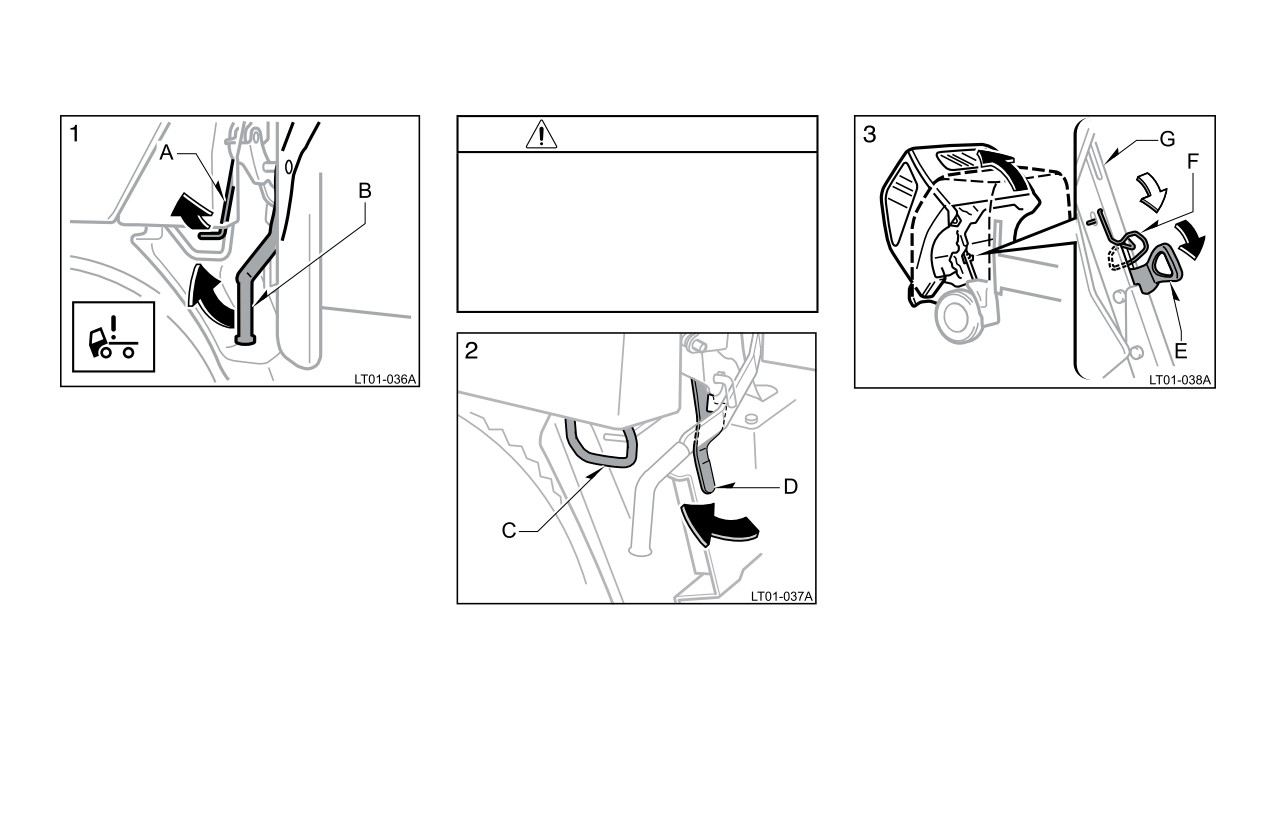 1

A

B

LT01-036A

2

C

D

LT01-037A

3

G

F

E

LT01-038A