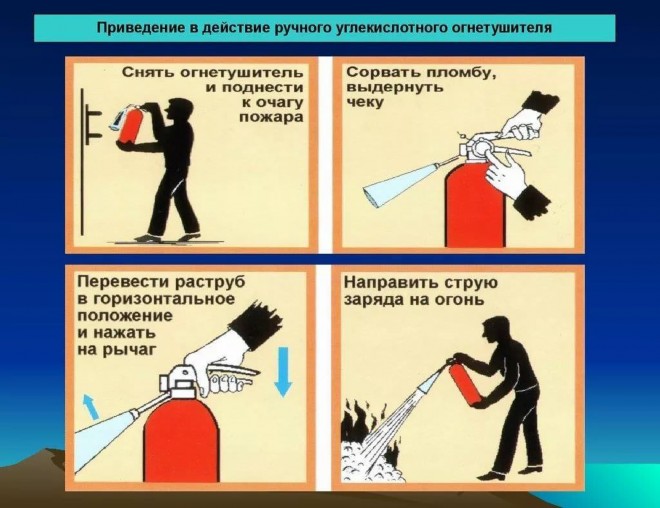 Приведение в действие ручного углекислотного огнетушителя

Снять огнетушитель и поднести к очагу пожара

Сорвать пломбу, выдернуть чеку

Перевести раструб в горизонтальное положение и нажать на рычаг

Направить струю заряда на огонь